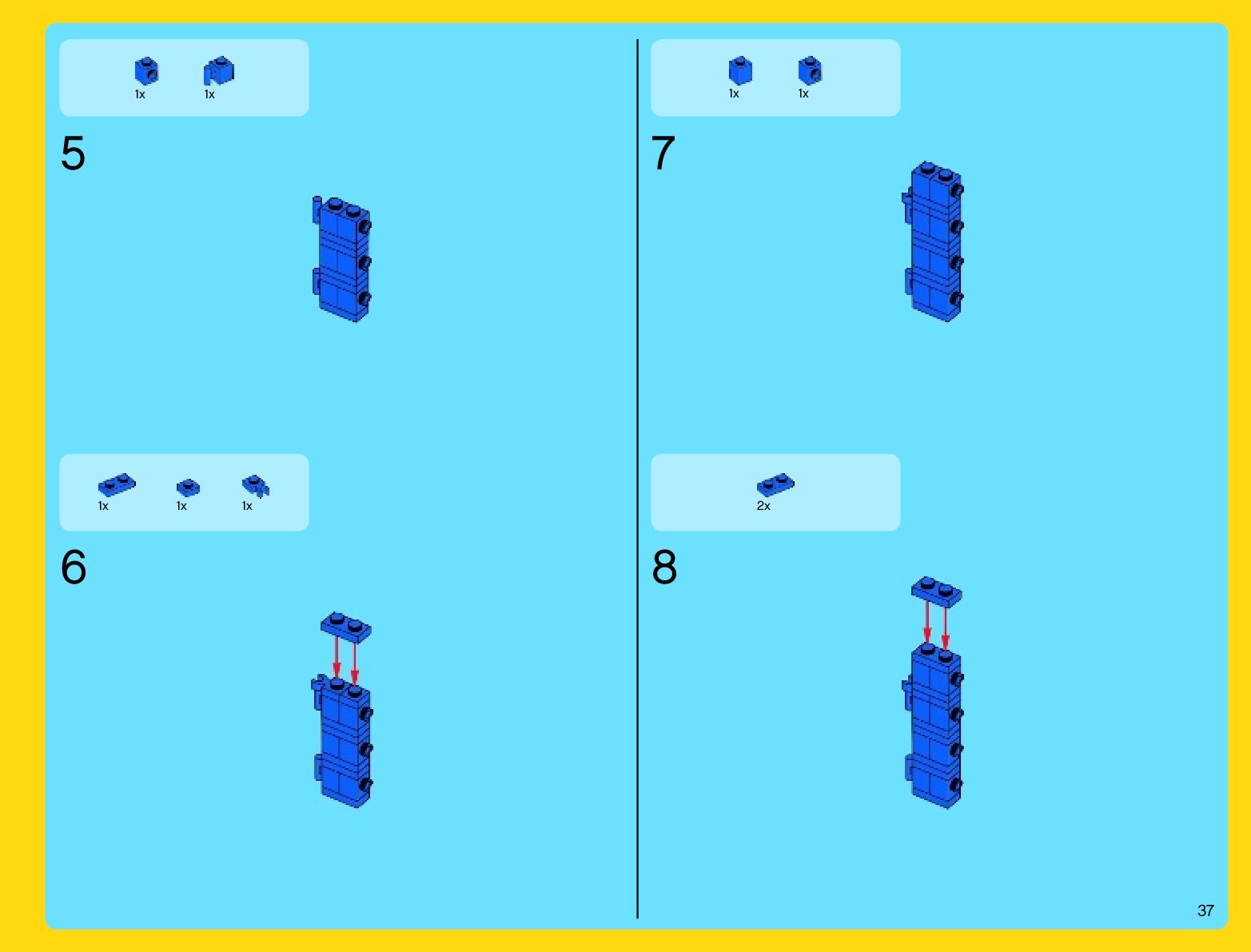 1x 1x

5

1x 1x 1x

6

1x 1x

7

2x

8

37