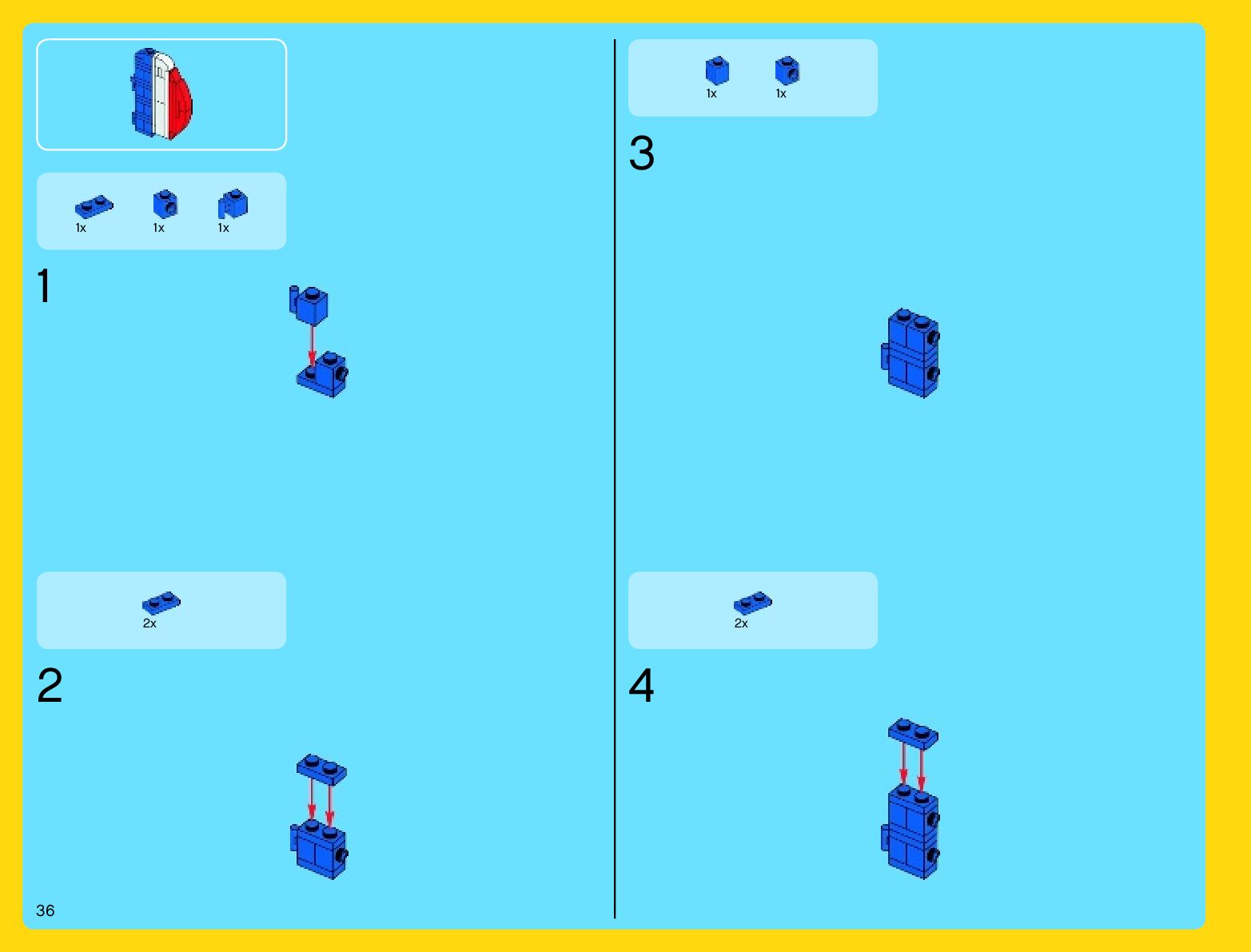 1x 1x 1x

1

2x

2

36

1x 1x

3

2x

4