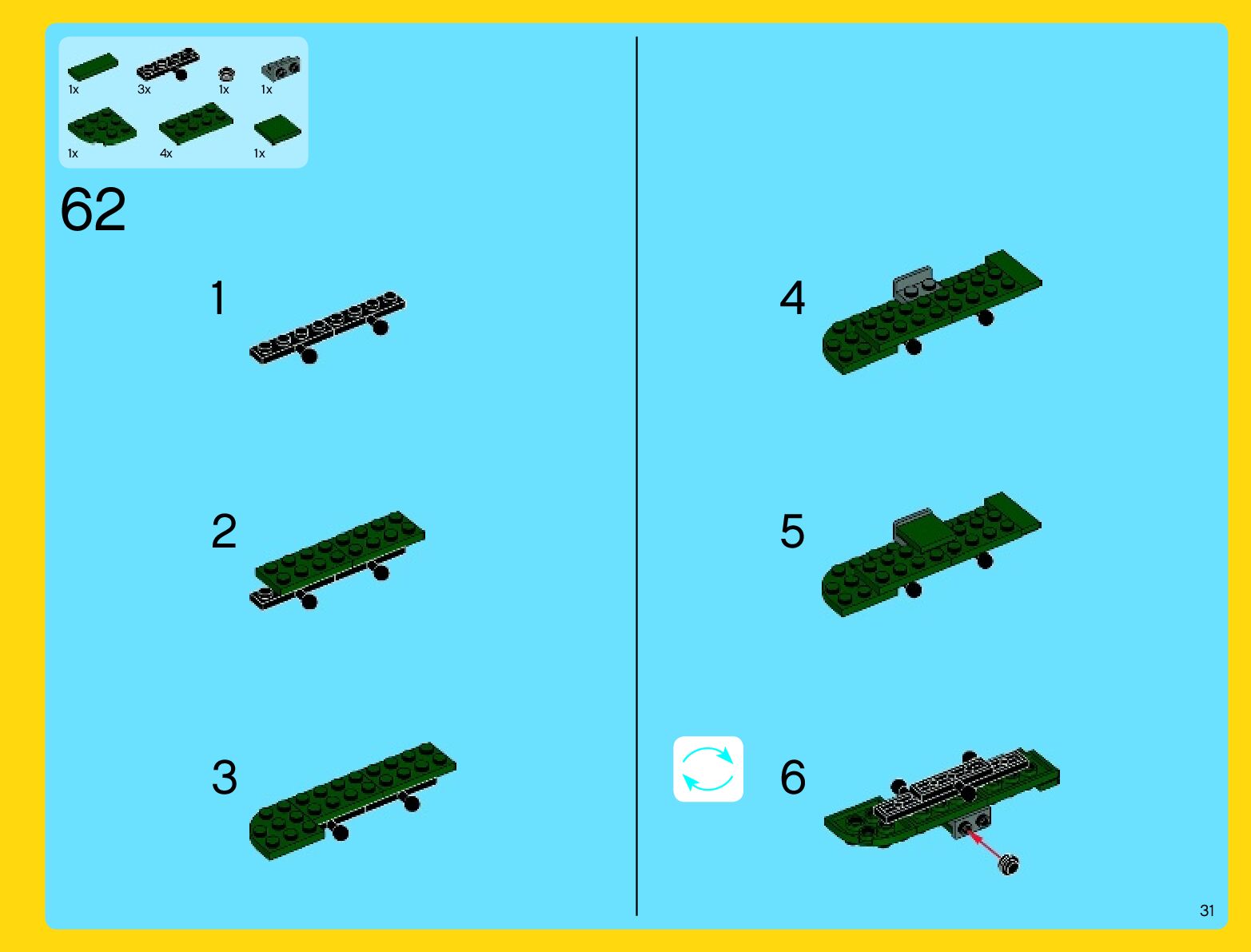 1x 3x 1x 1x
1x 4x 1x

62

1

2

3

4

5

6

31