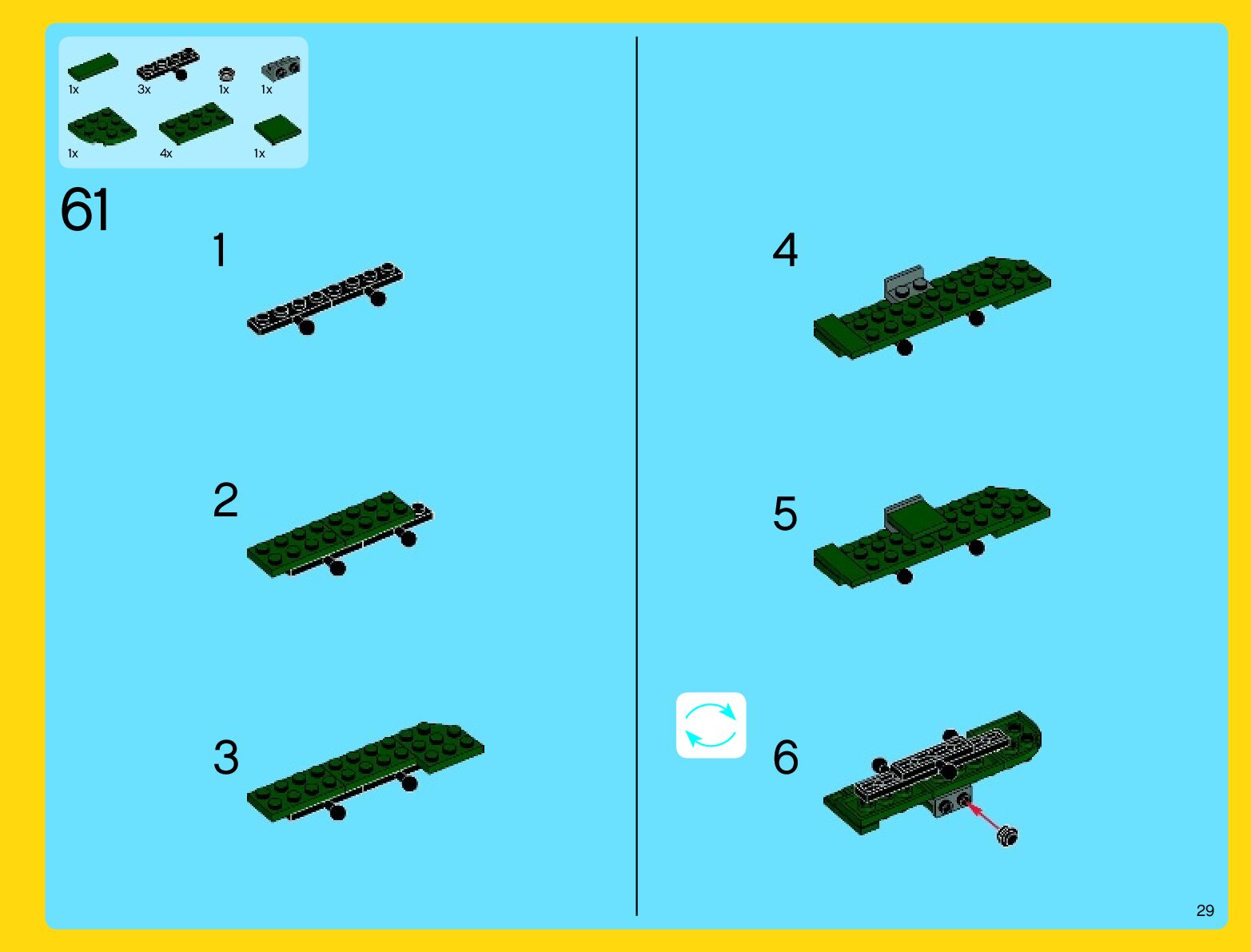 1x 3x 1x 1x
1x 4x 1x

61

1

2

3

4

5

6

29