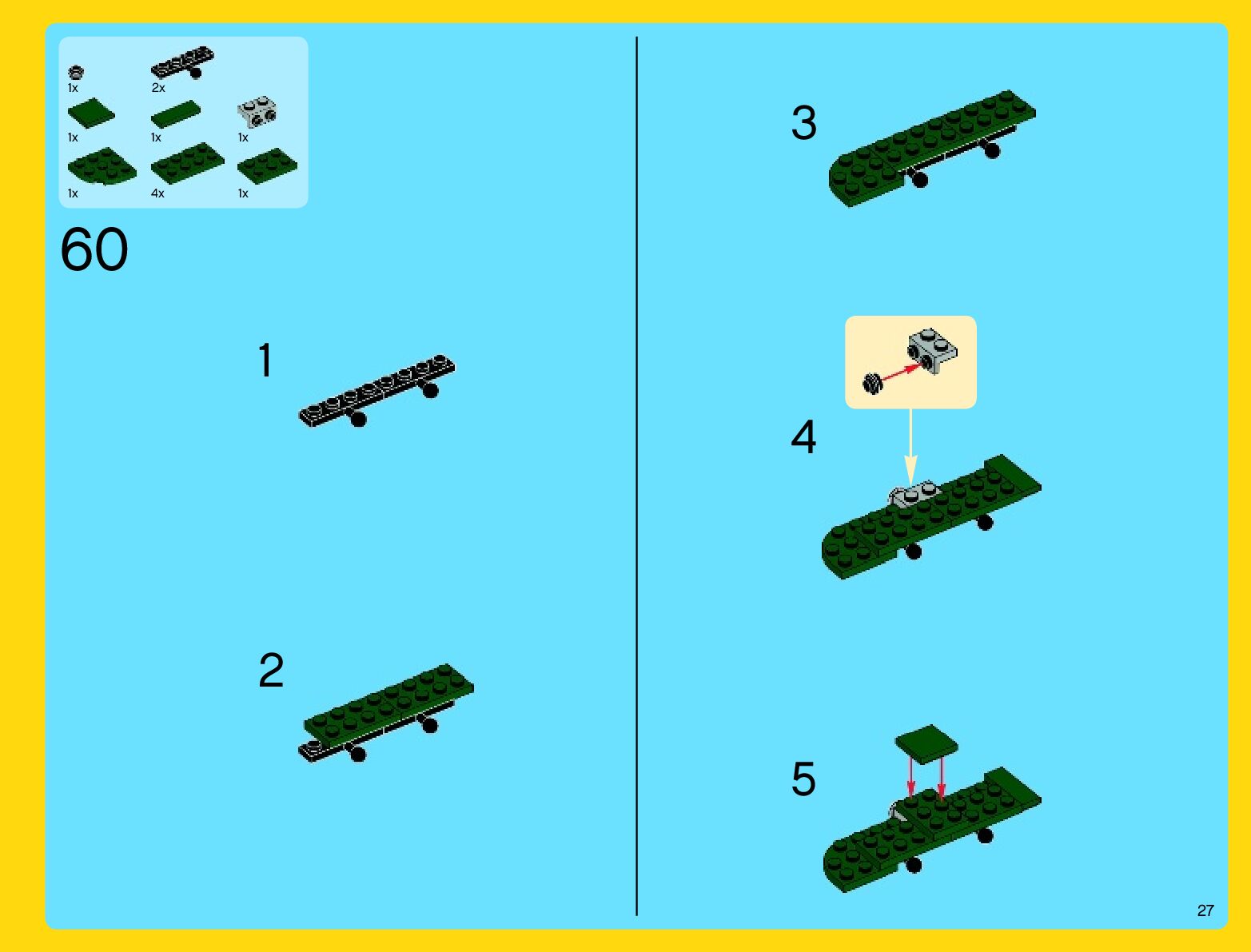 1x 2x
1x 1x 1x
1x 4x 1x

60

1

2

3

4

5

27