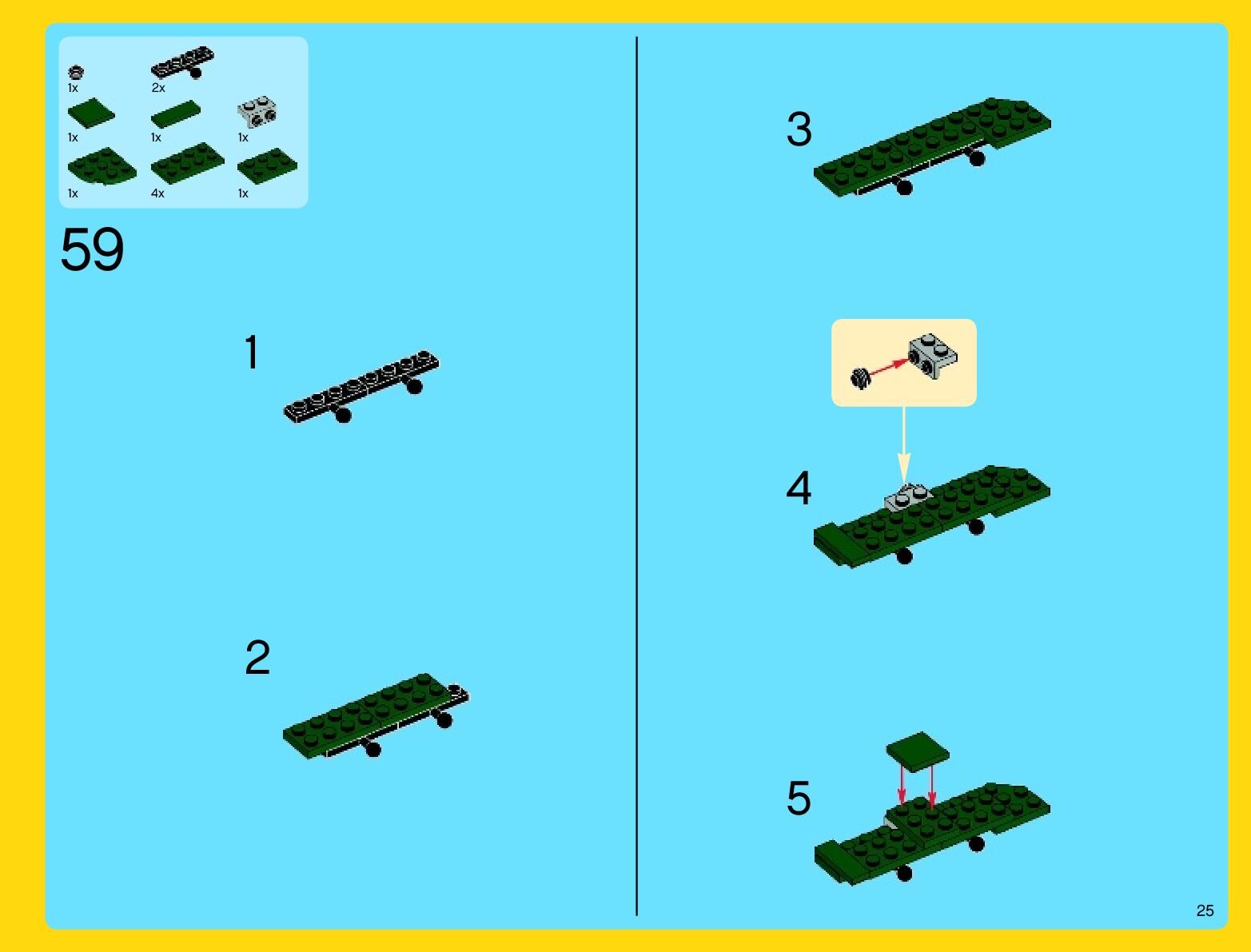 1x
2x
1x
1x
1x
1x
4x
1x

59

1

2

3

4

5

25