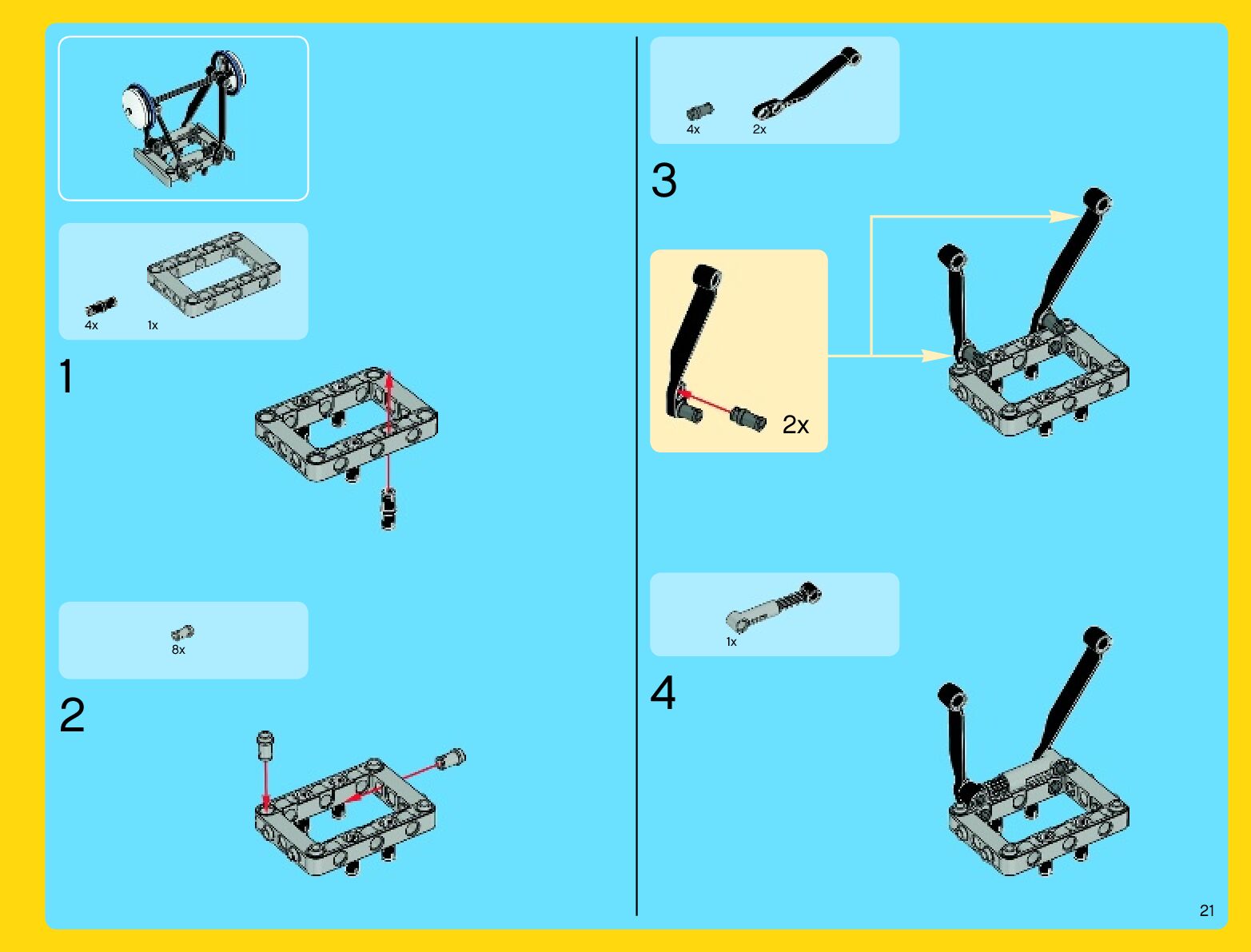 4x 1x

1

8x

2

4x 2x

3

2x

1x

4

21