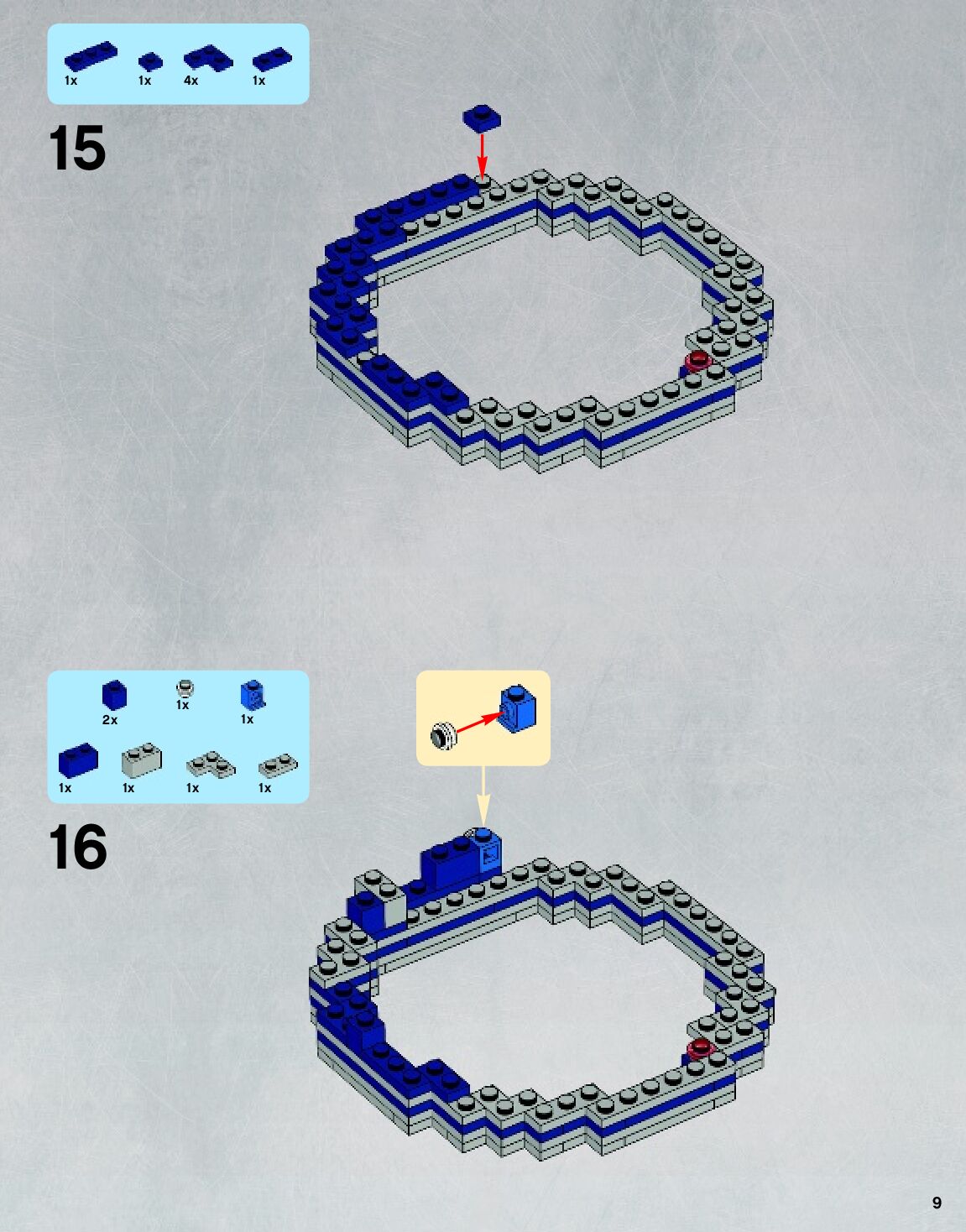 1x 1x 4x 1x

15

2x 1x 1x

1x 1x 1x 1x

16

9