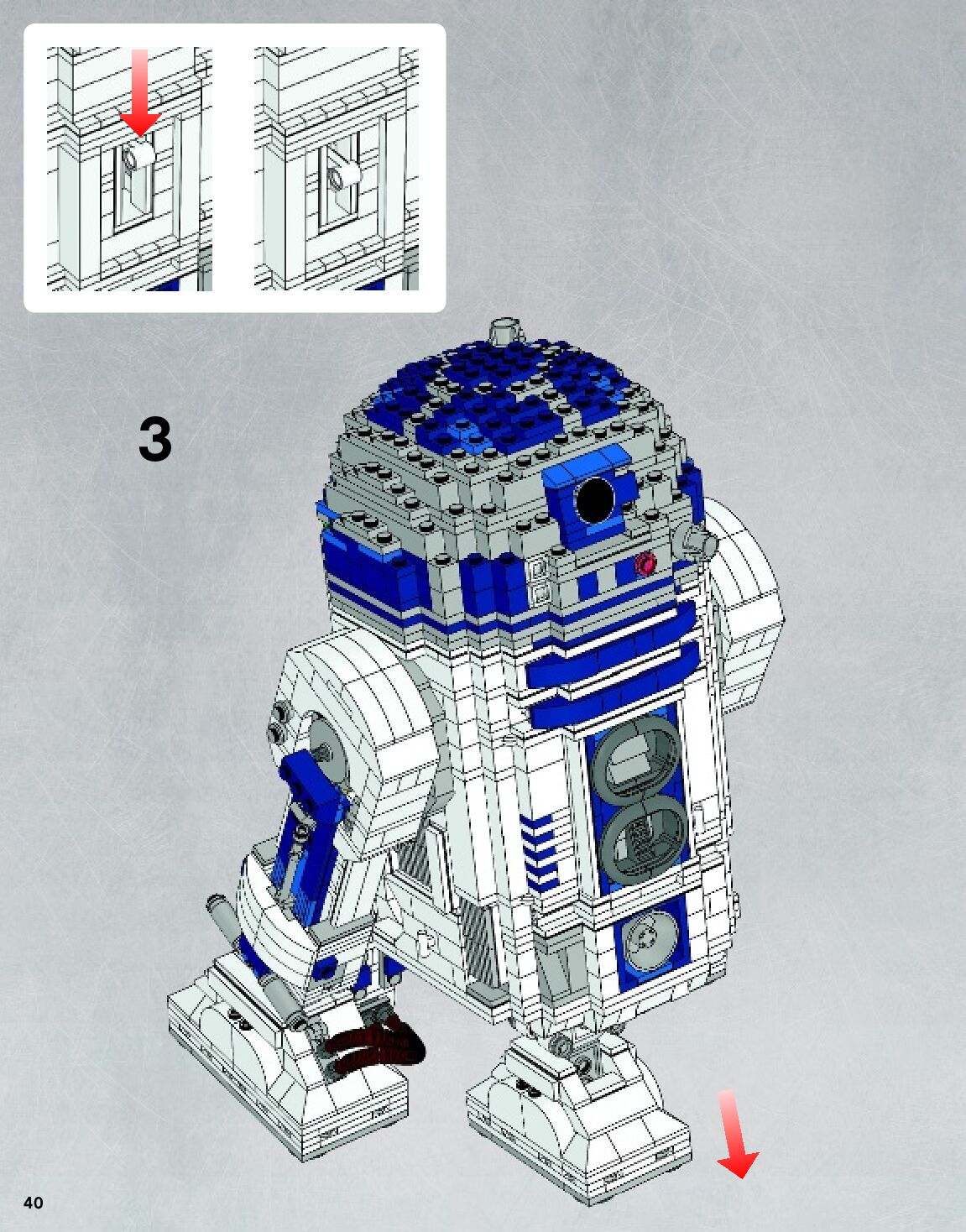 3

40