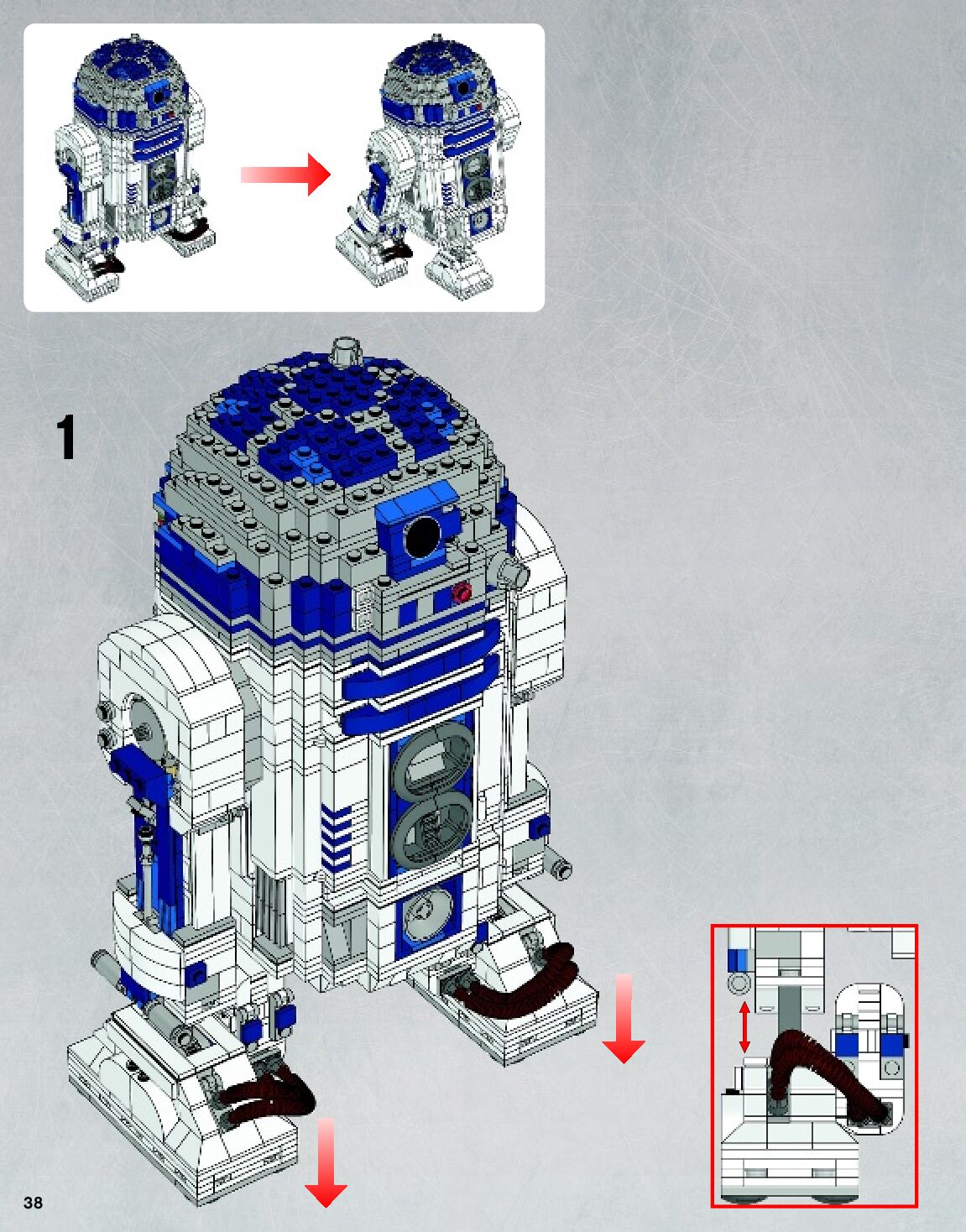 1

38