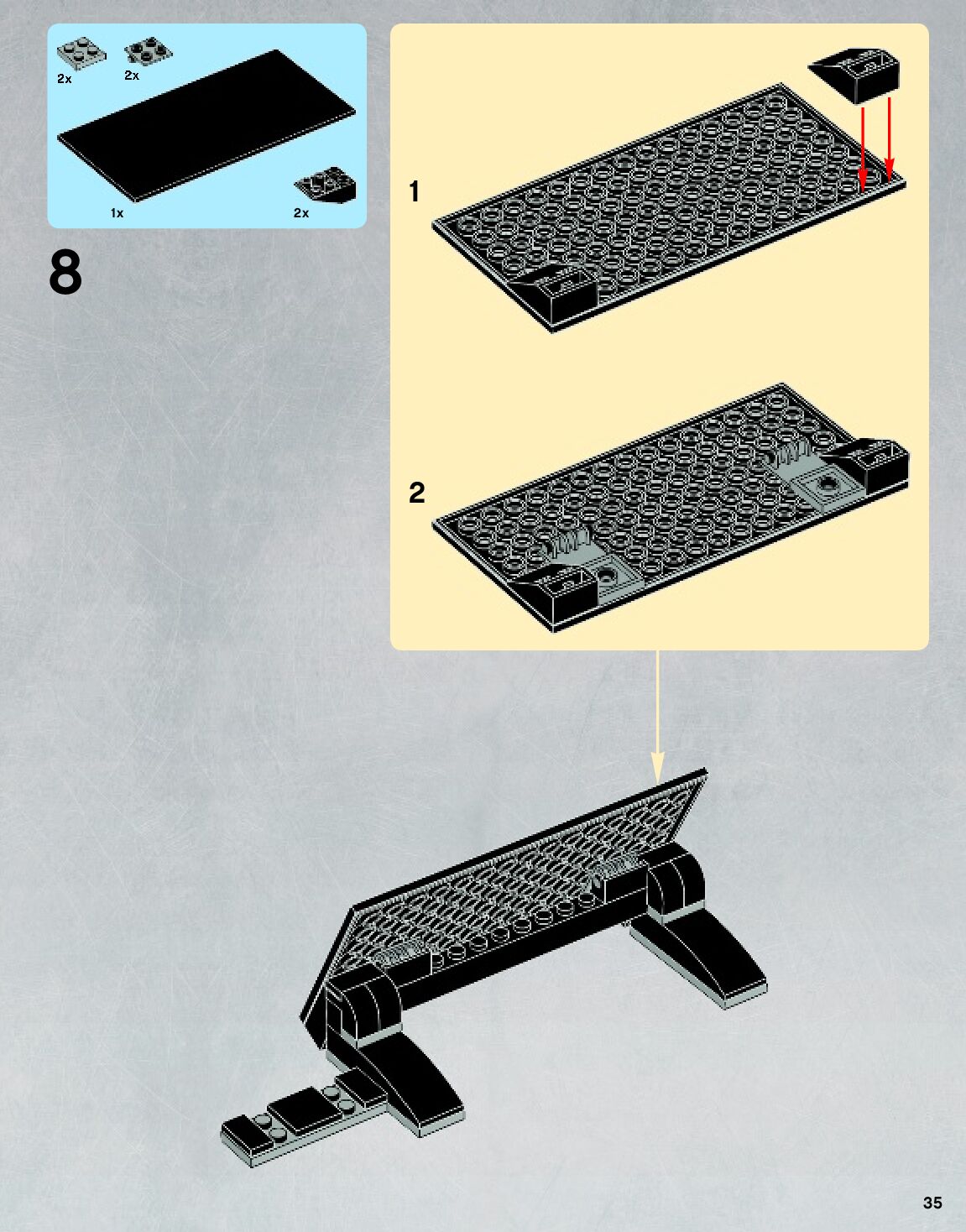 2x
2x
1x
2x

8

1

2

35