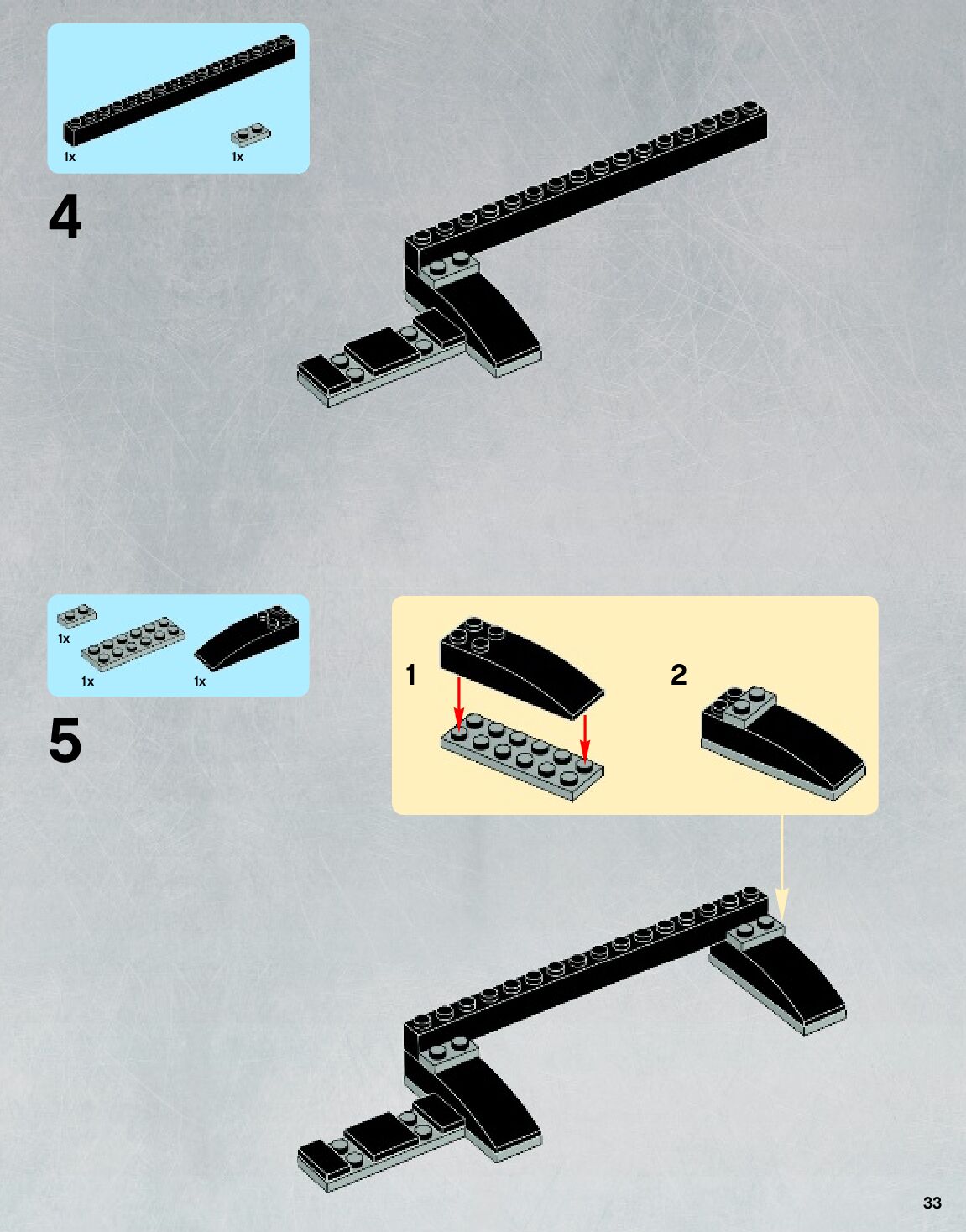 1x
1x

4

1x
1x
1x

5

1

2

33