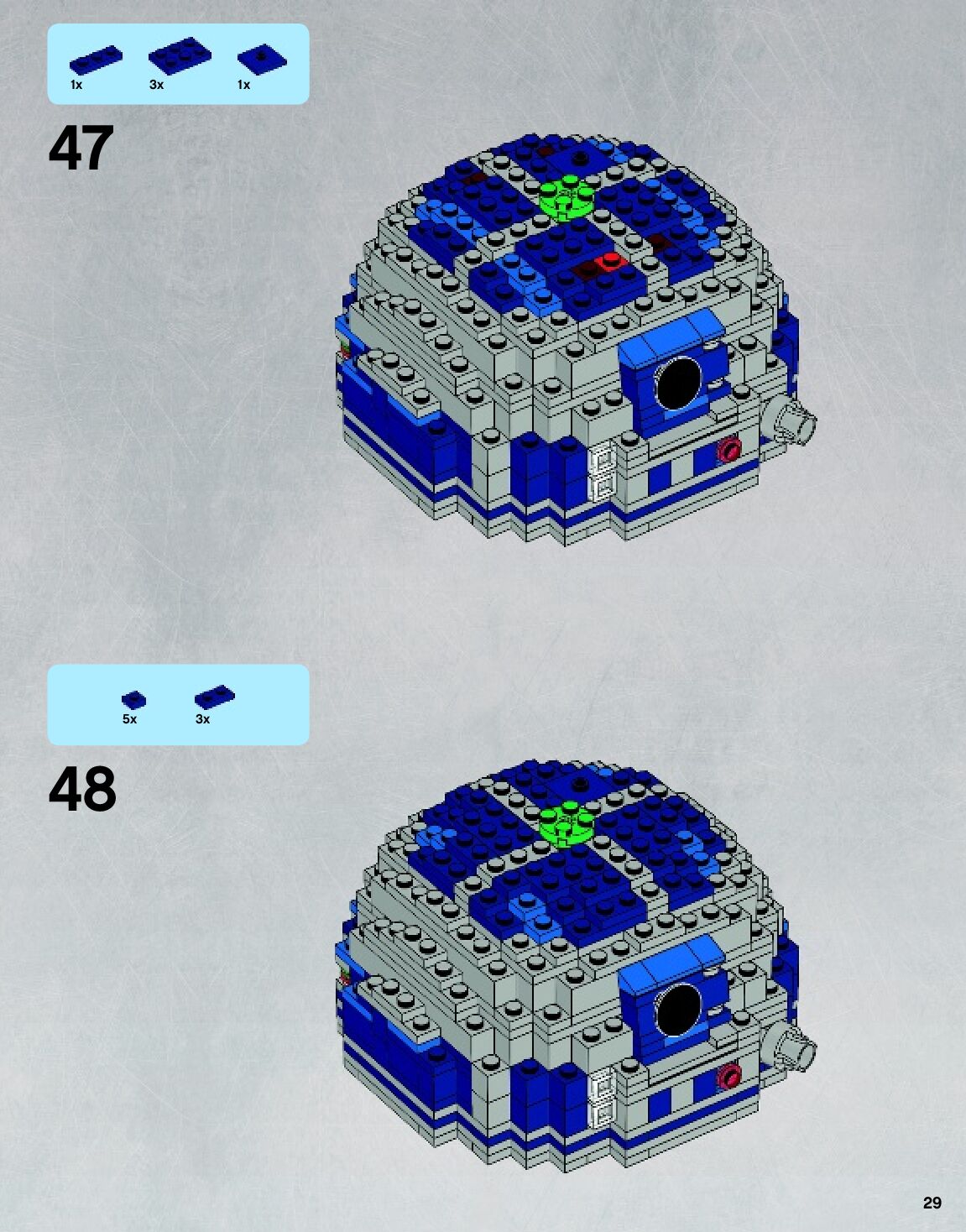 1x 3x 1x

47

5x 3x

48

29