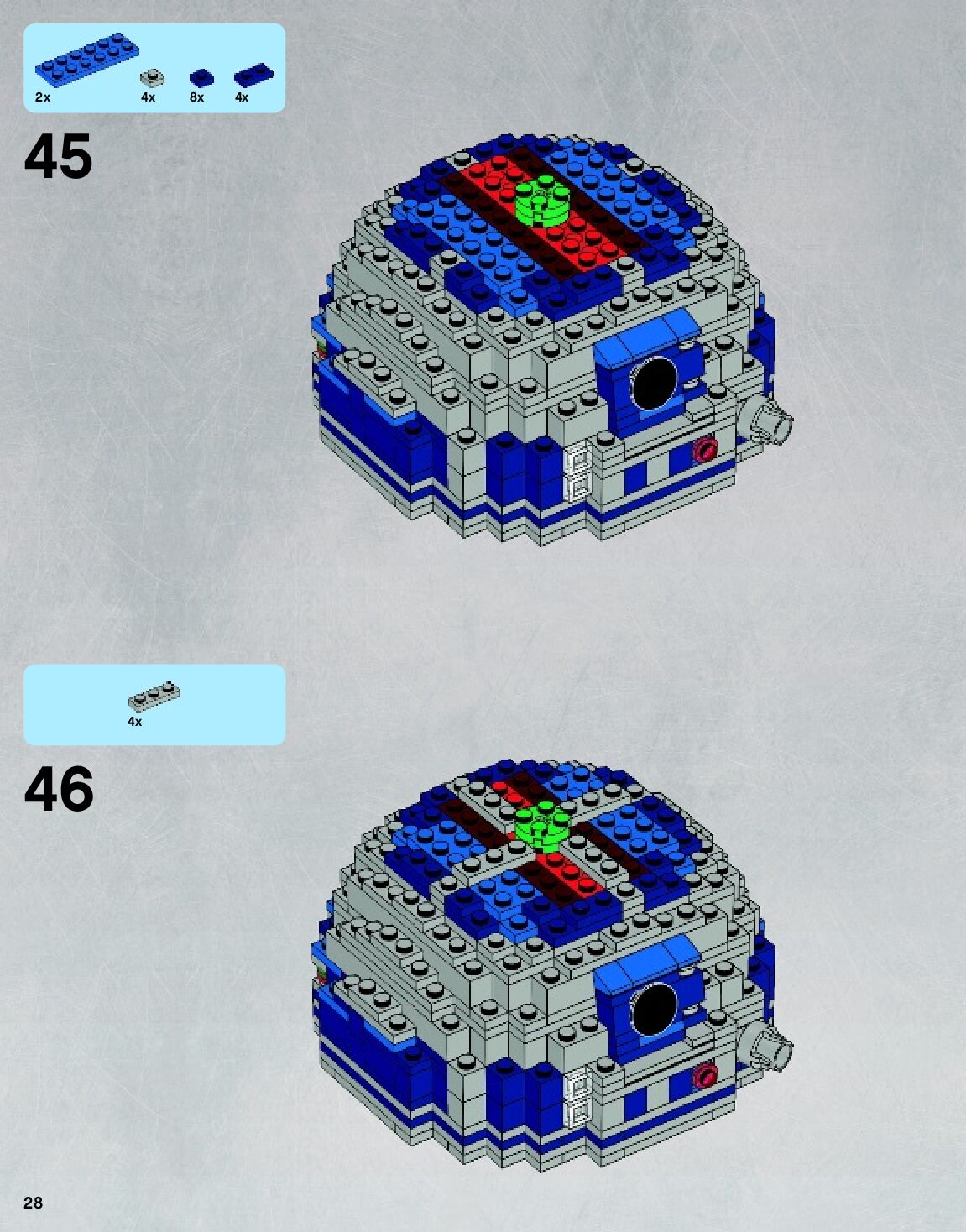 2x 4x 8x 4x

45

4x

46

28