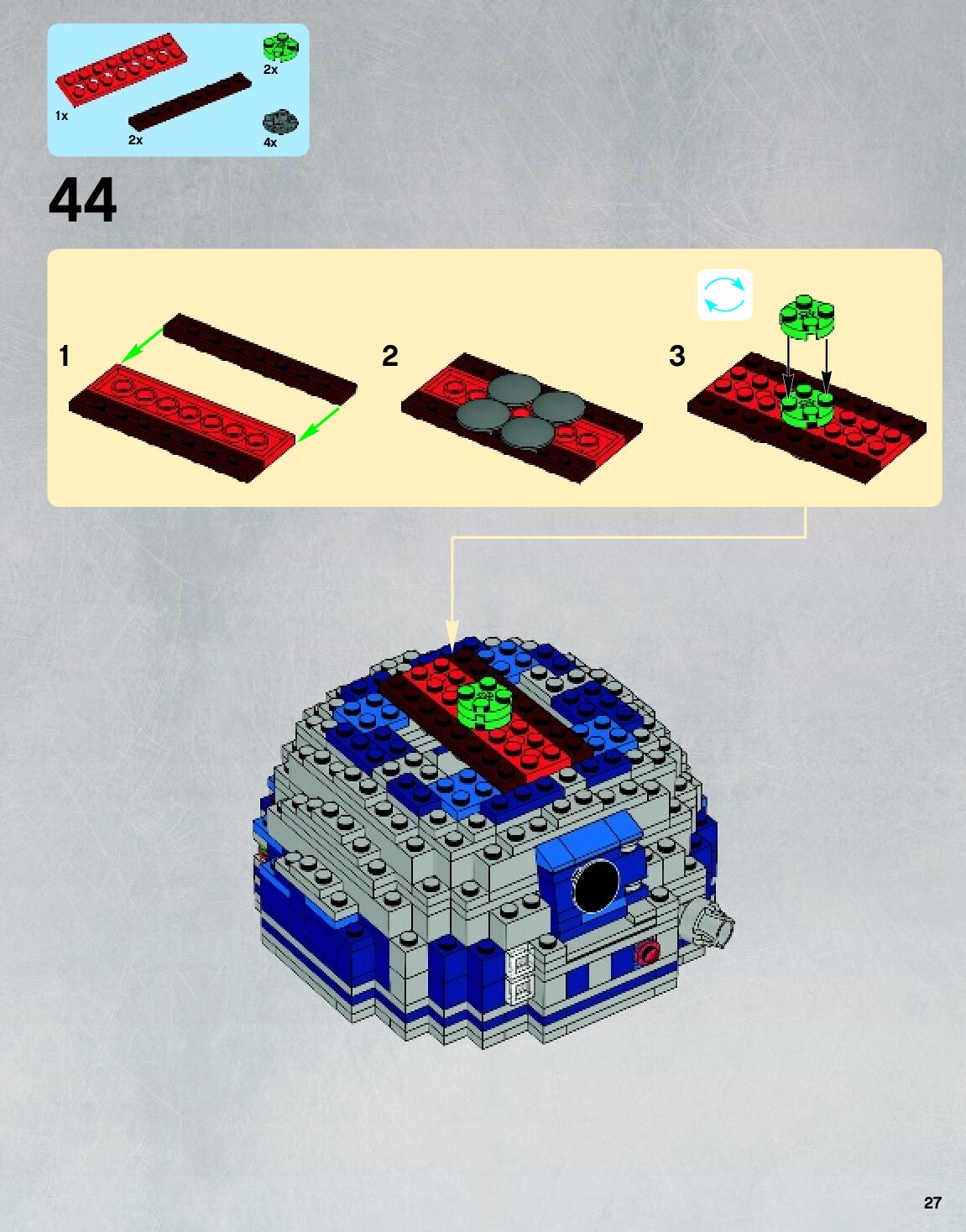 1x
2x
2x
4x

44

1

2

3

27