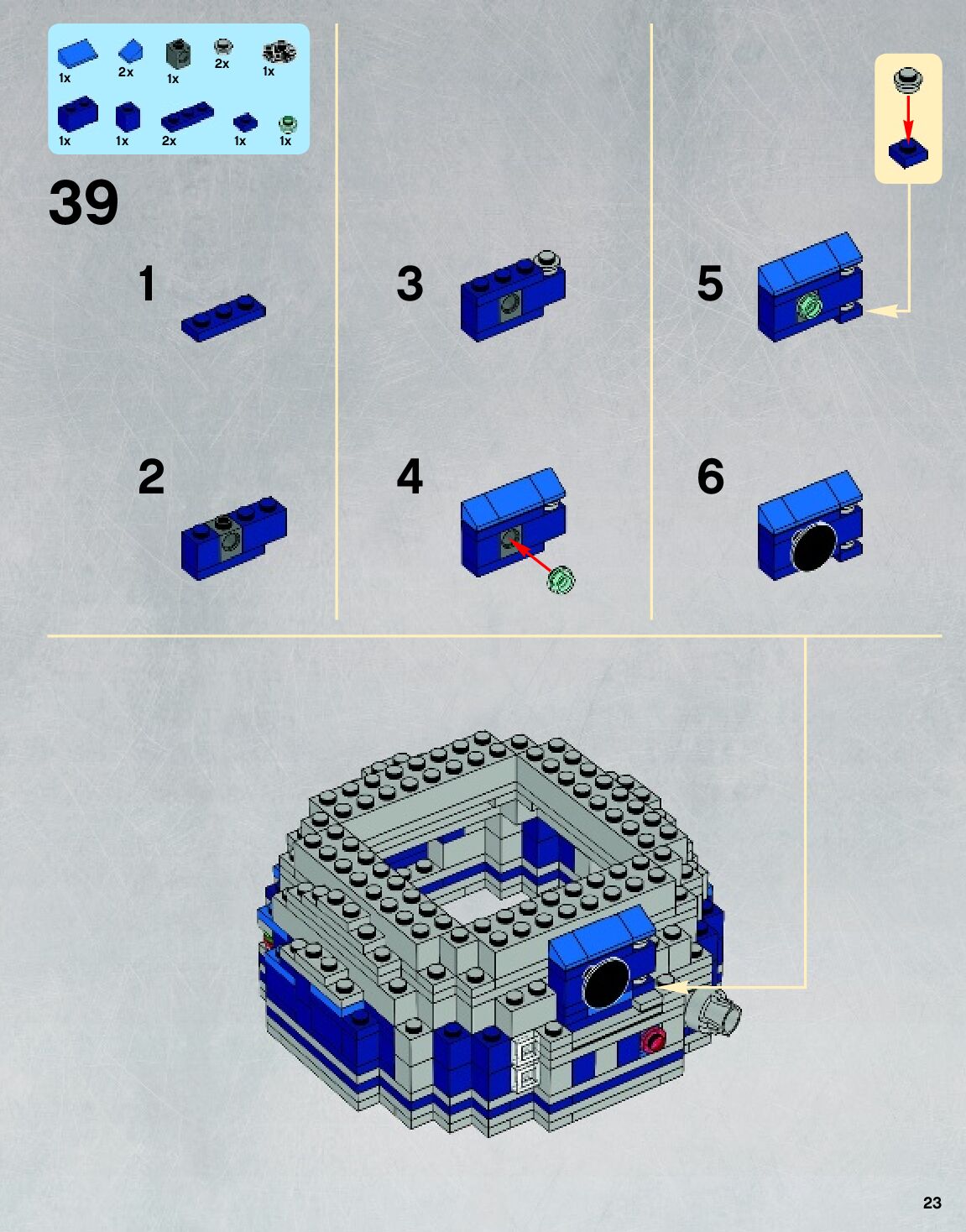 1x 2x 1x 2x 1x
1x 1x 2x 1x 1x

39

1

2

3

4

5

6

23