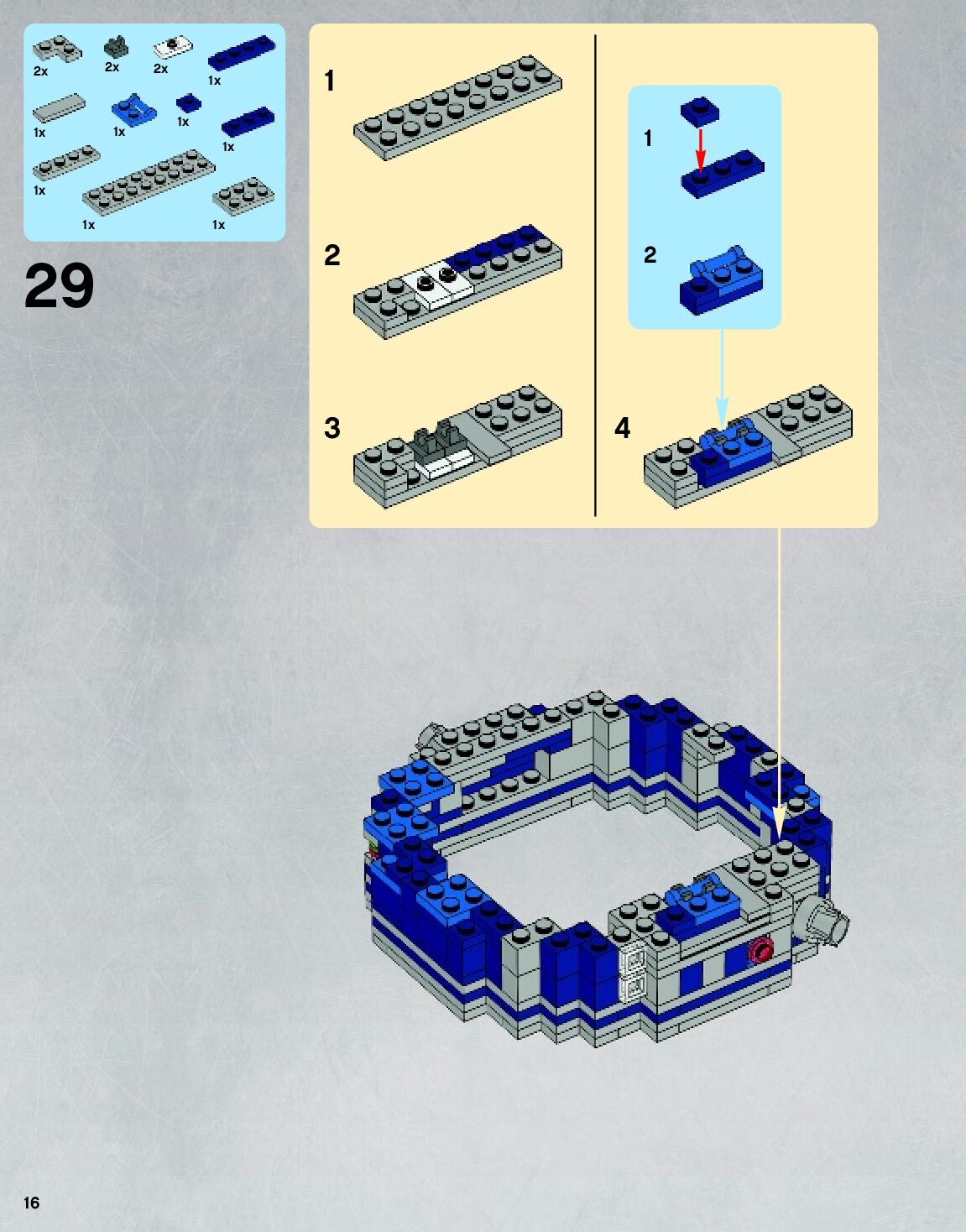 2x
2x
2x
1x
1x
1x
1x
1x
1x
1x
1x

29

1

2

3

1

2

4

16