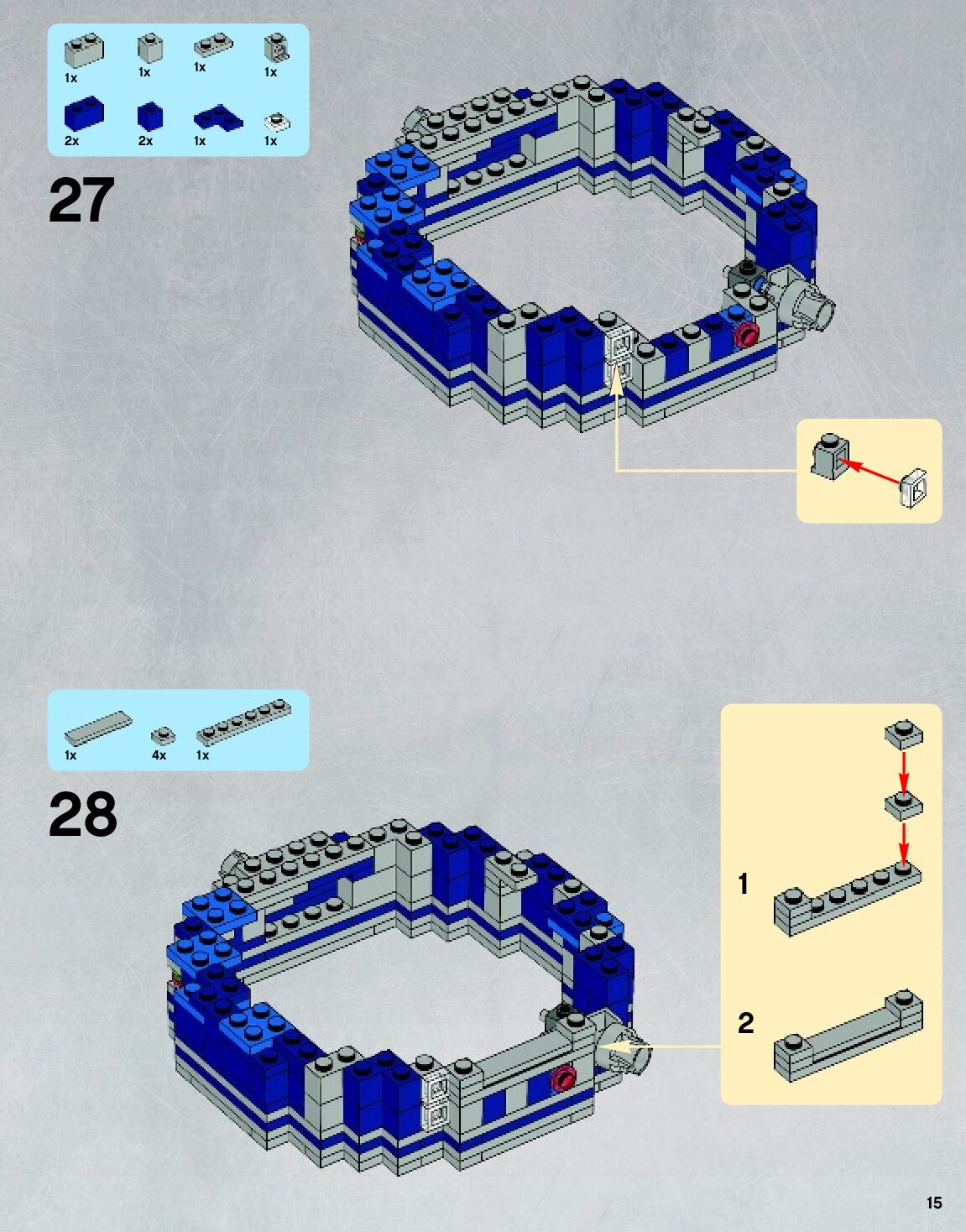 1x 1x 1x 1x
2x 2x 1x 1x

27

1x 4x 1x

28

1
2

15