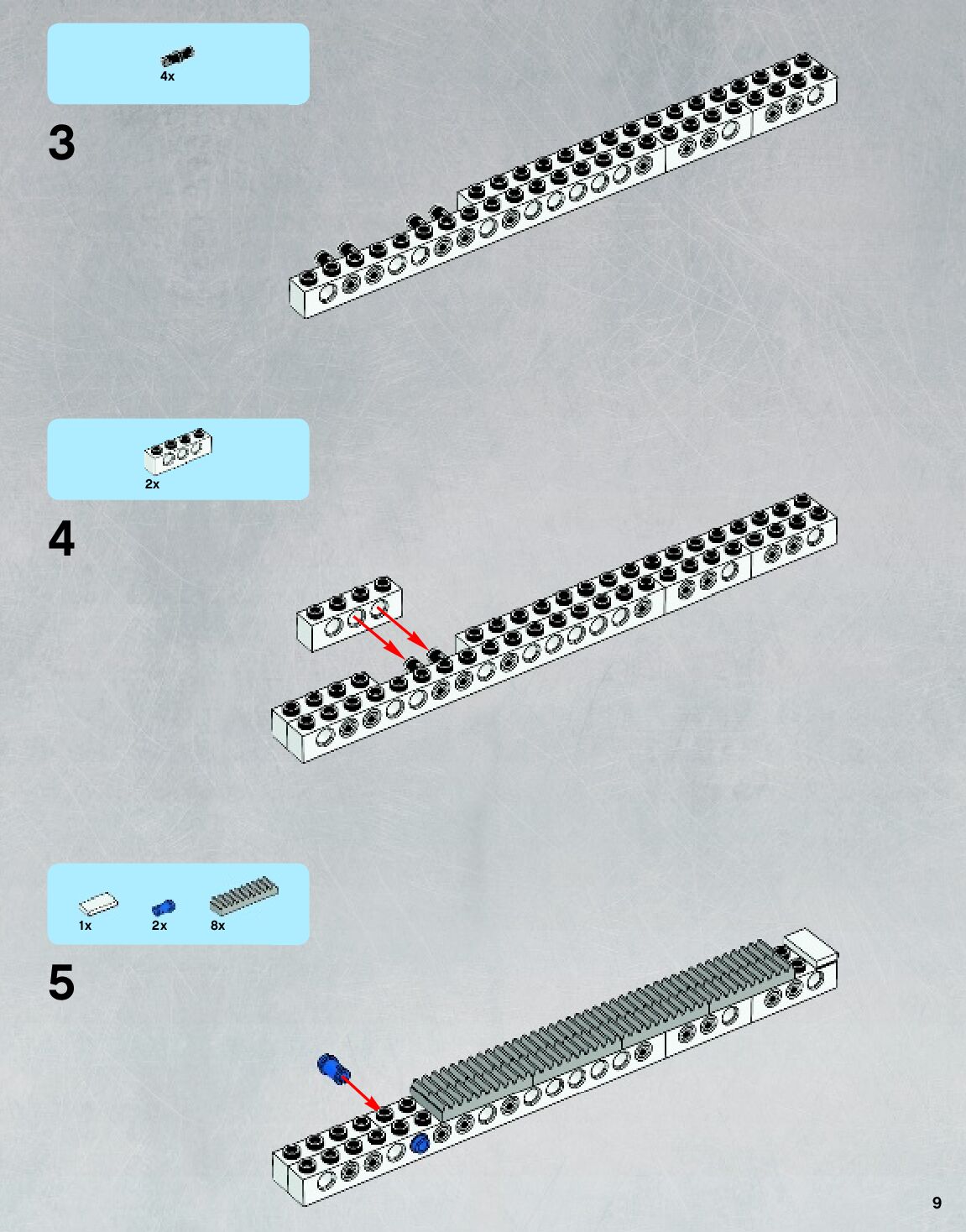 4x

3

2x

4

1x 2x 8x

5

9