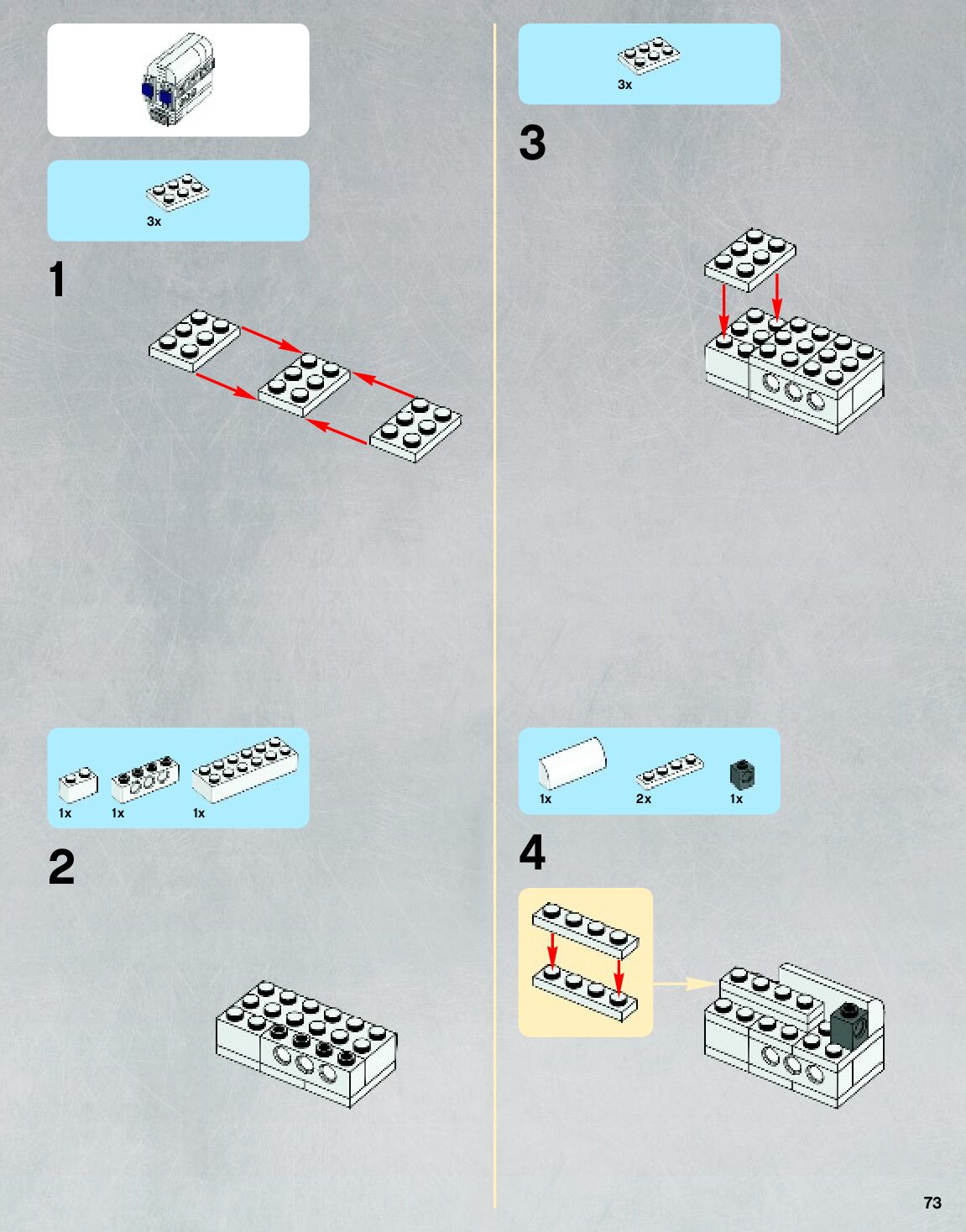 3x

1

1x 1x 1x

2

3x

3

1x 2x 1x

4

73