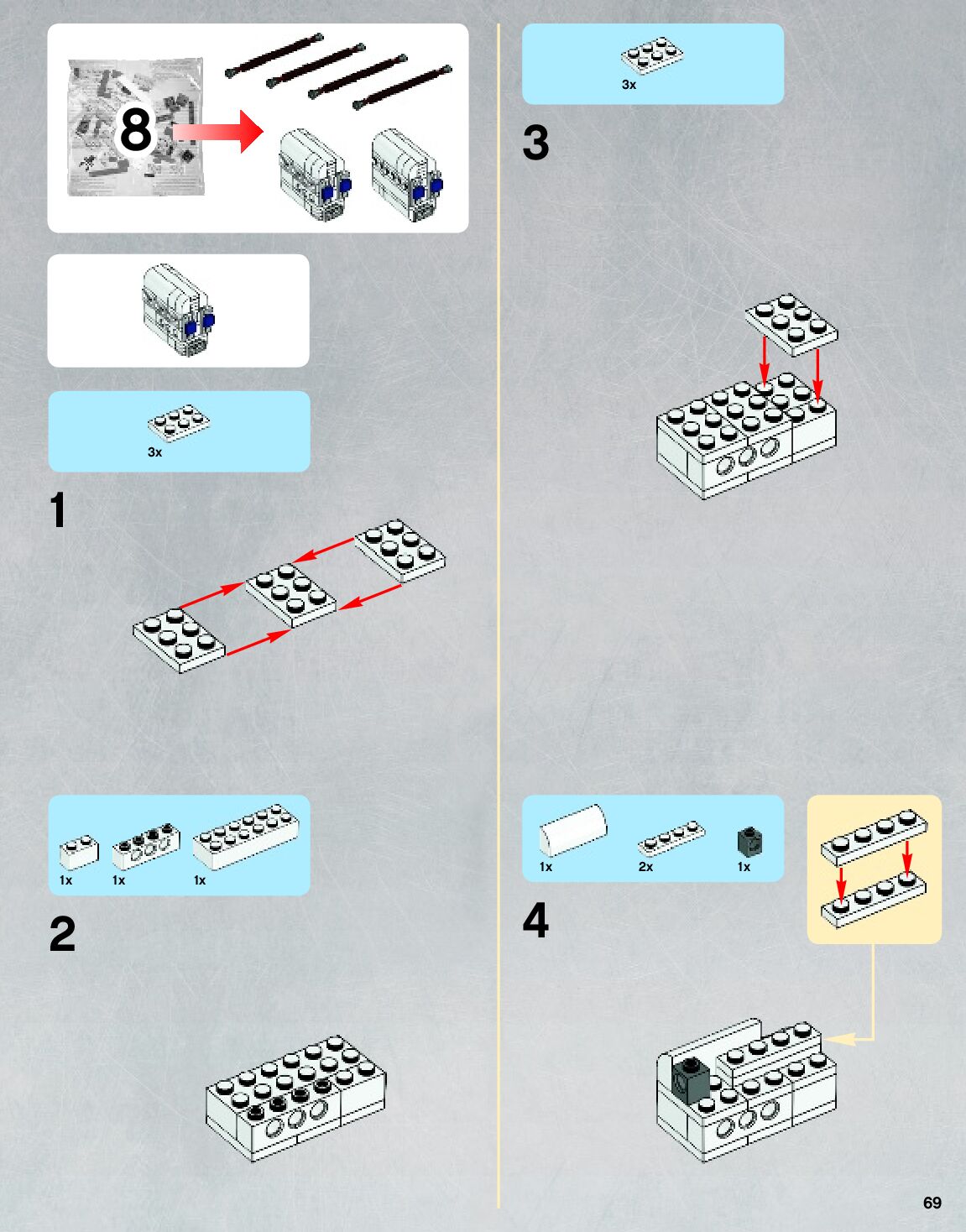 8

3x

1

1x 1x 1x

2

3x

3

1x 2x 1x

4

69