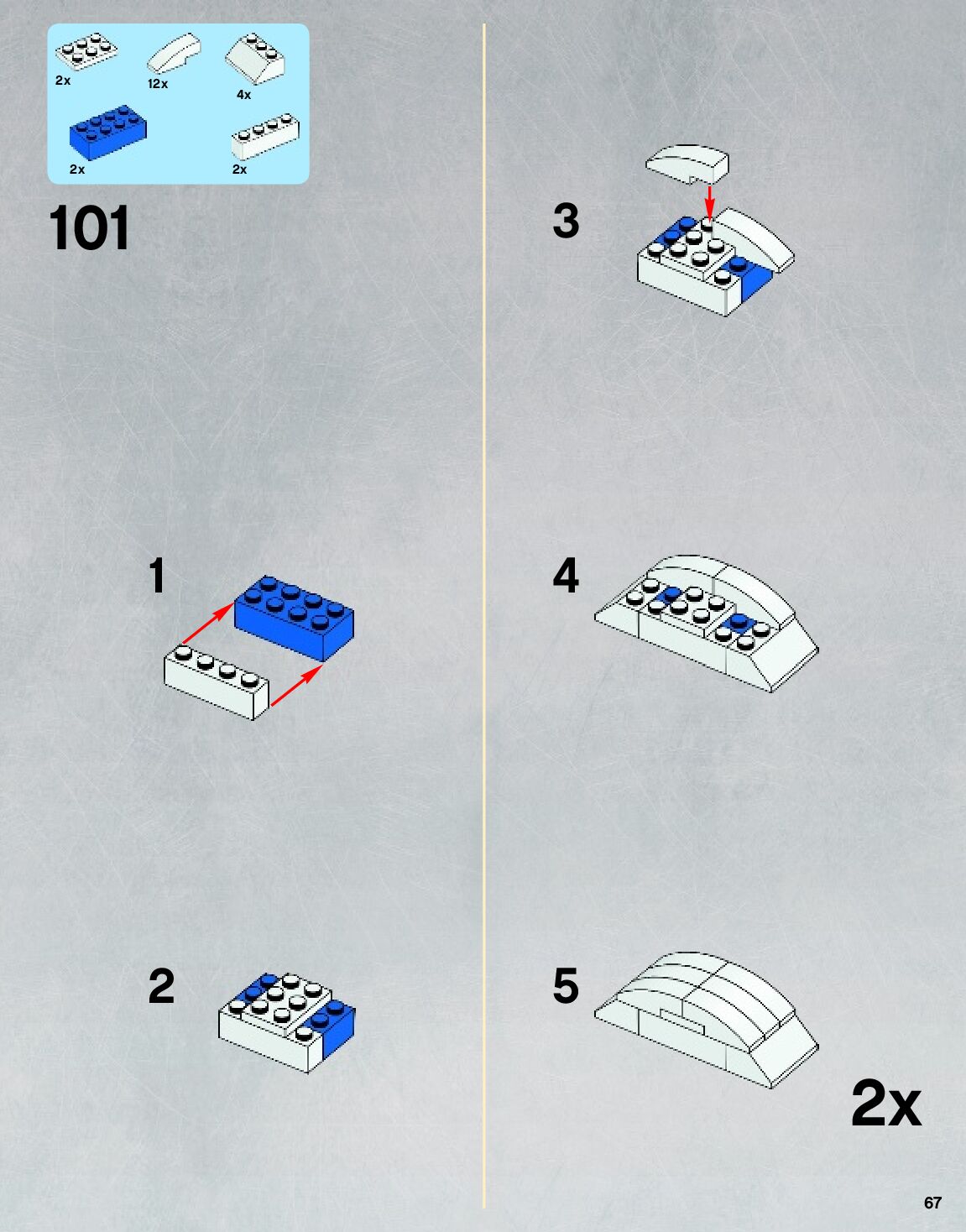 2x
12x
4x
2x
2x

101

1

2

3

4

5

2x

67