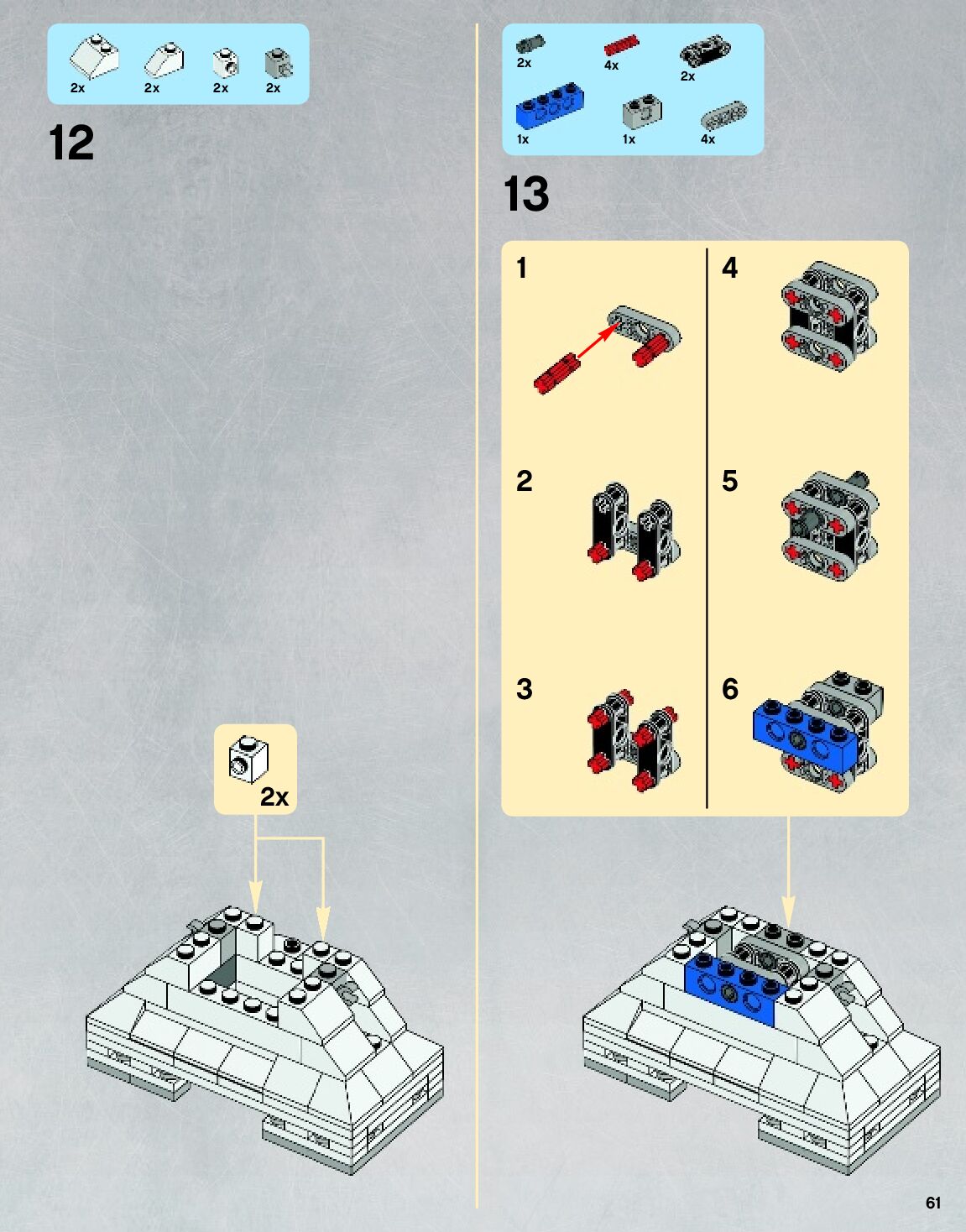 2x 2x 2x 2x

12

2x

2x 4x 2x

1x 1x 4x

13

1

2

3

4

5

6

61