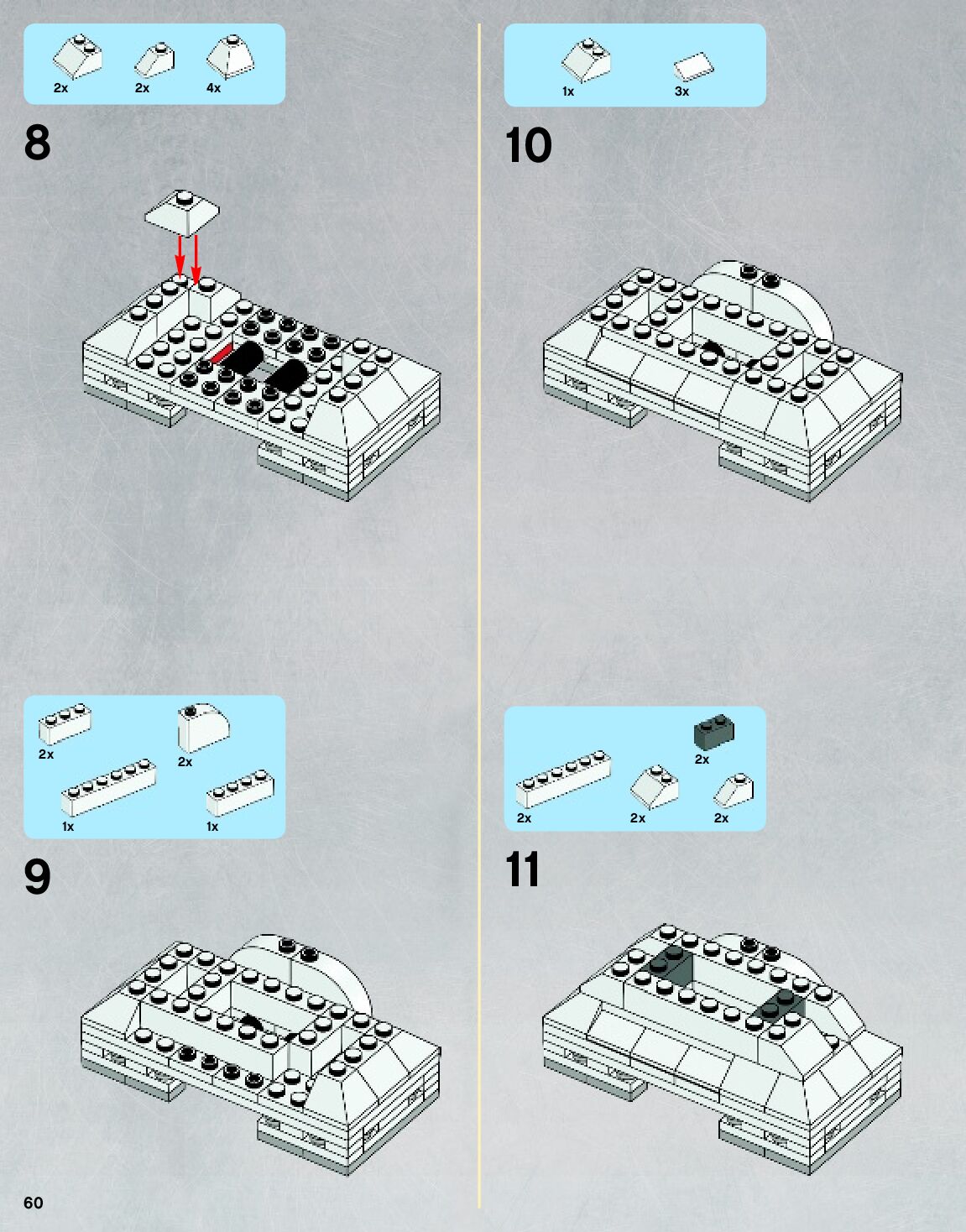 2x 2x 4x

8

2x 2x
1x 1x

9

1x 3x

10

2x
2x 2x 2x

11

60