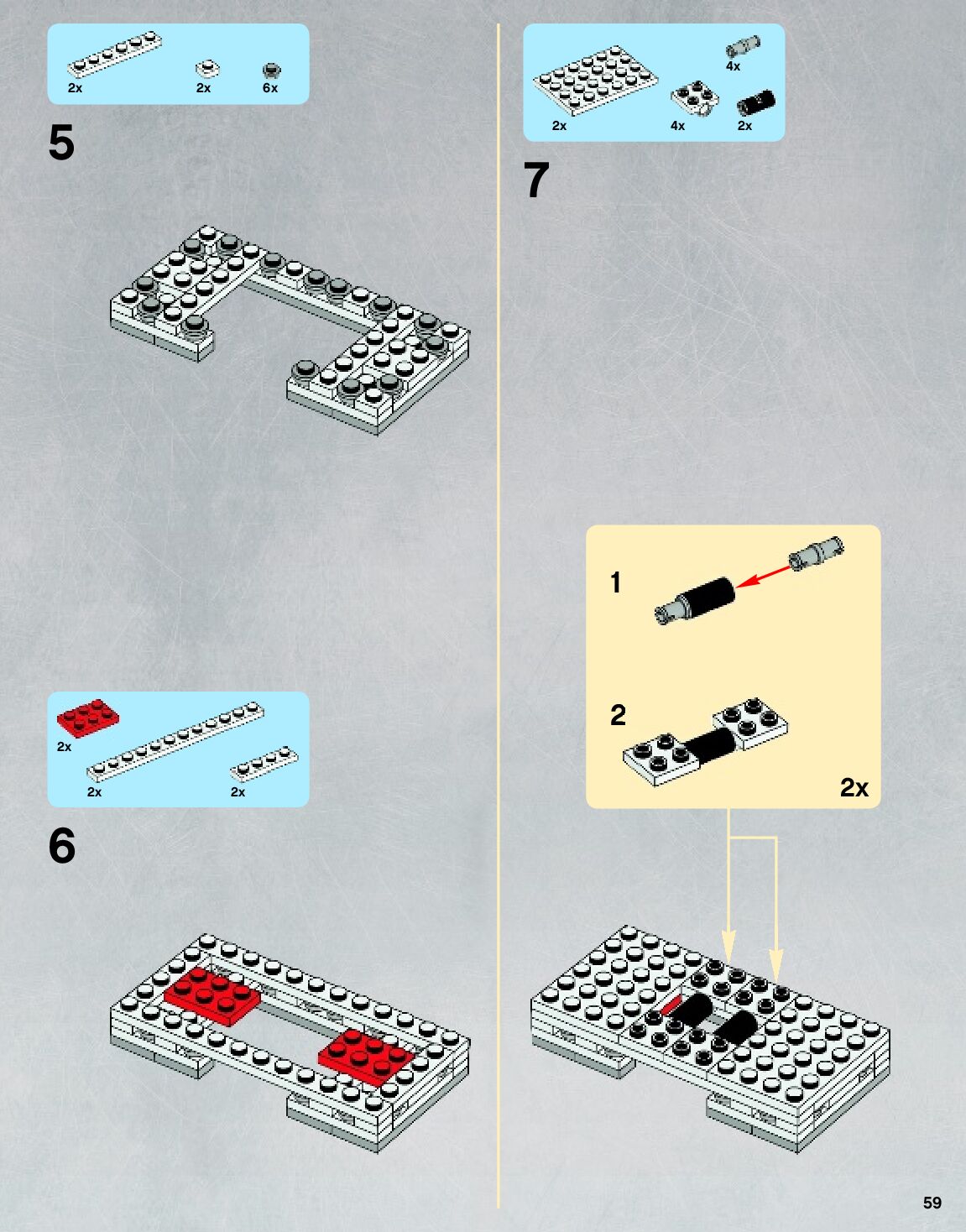 2x 2x 6x

5

2x
2x 2x

6

4x
2x 4x 2x

7

1

2

2x

59