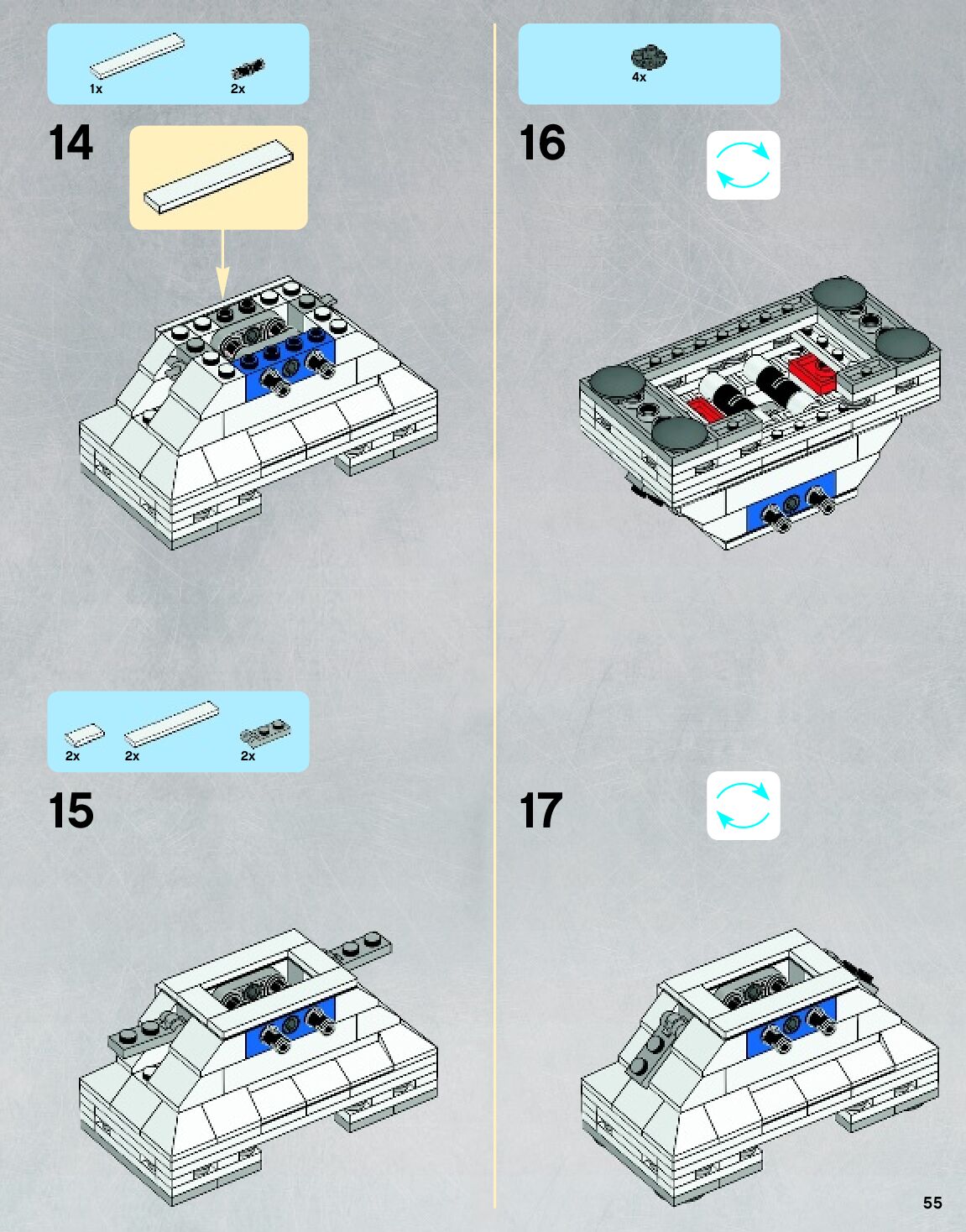 1x 2x

14

2x 2x 2x

15

4x

16

17

55