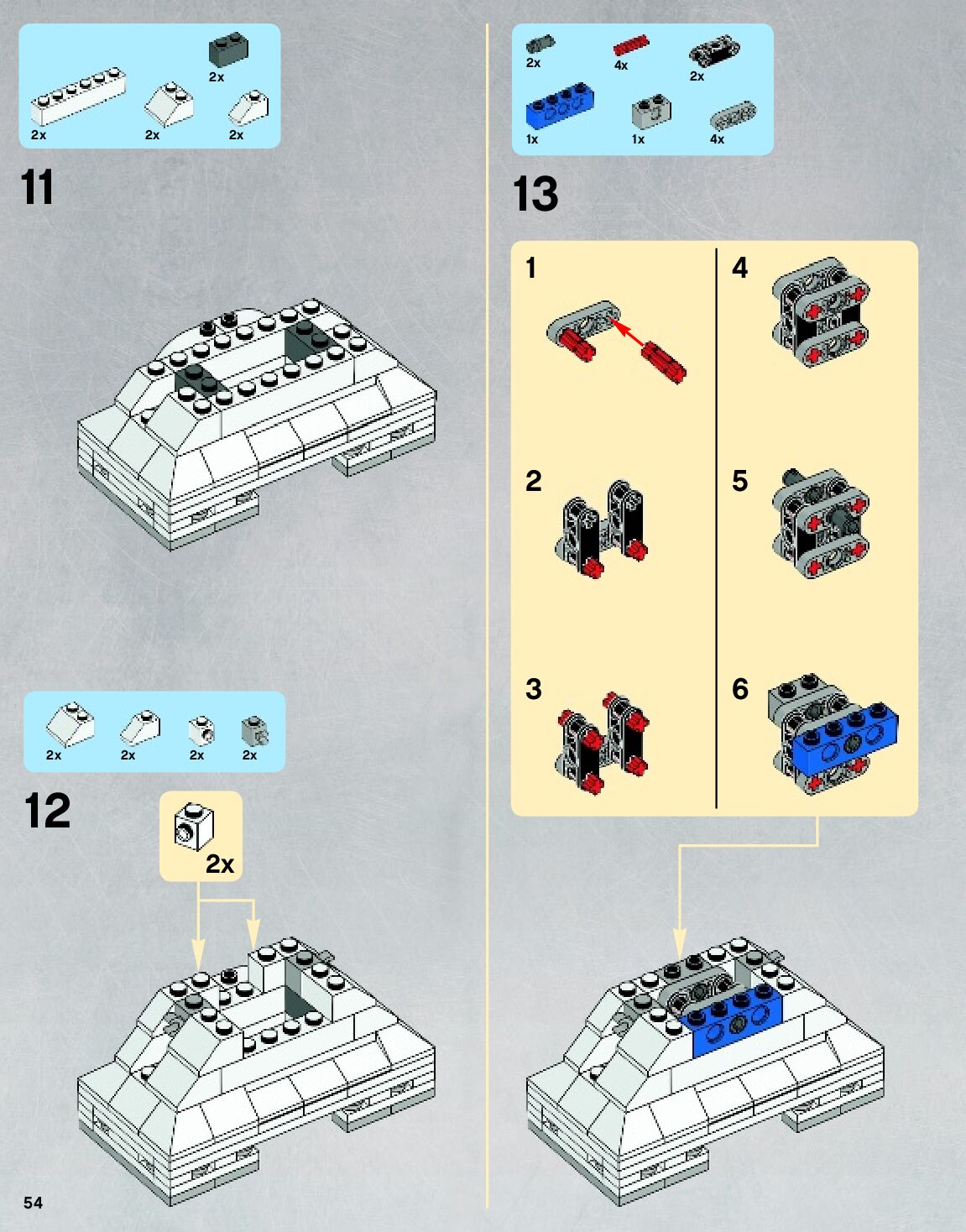 2x
2x
2x
2x

11

2x
2x
2x
2x

12

2x

54

2x
4x
2x
1x
1x
4x

13

1
2
3
4
5
6