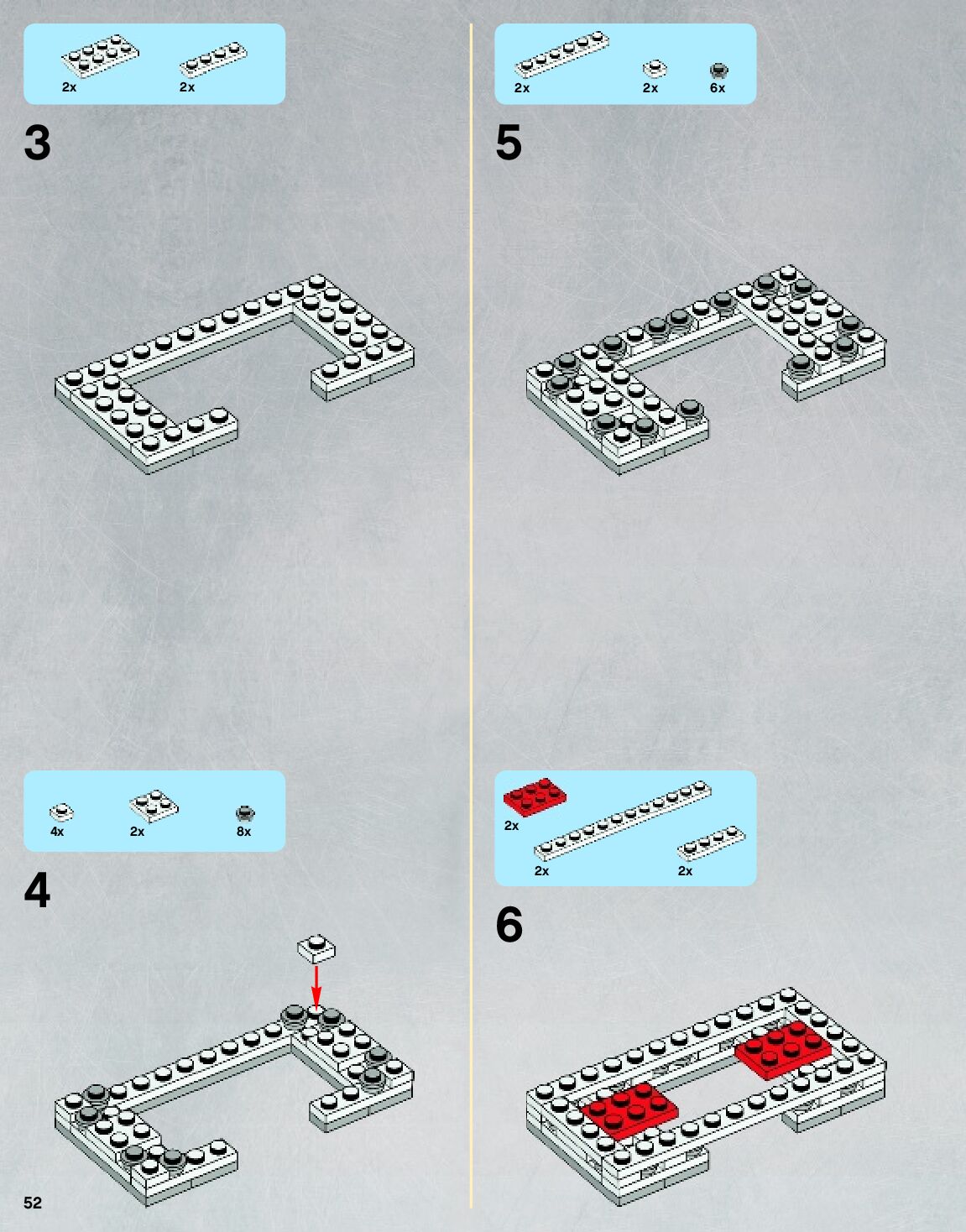 2x 2x

3

4x 2x 8x

4

52

2x 2x 6x

5

2x

2x 2x

6