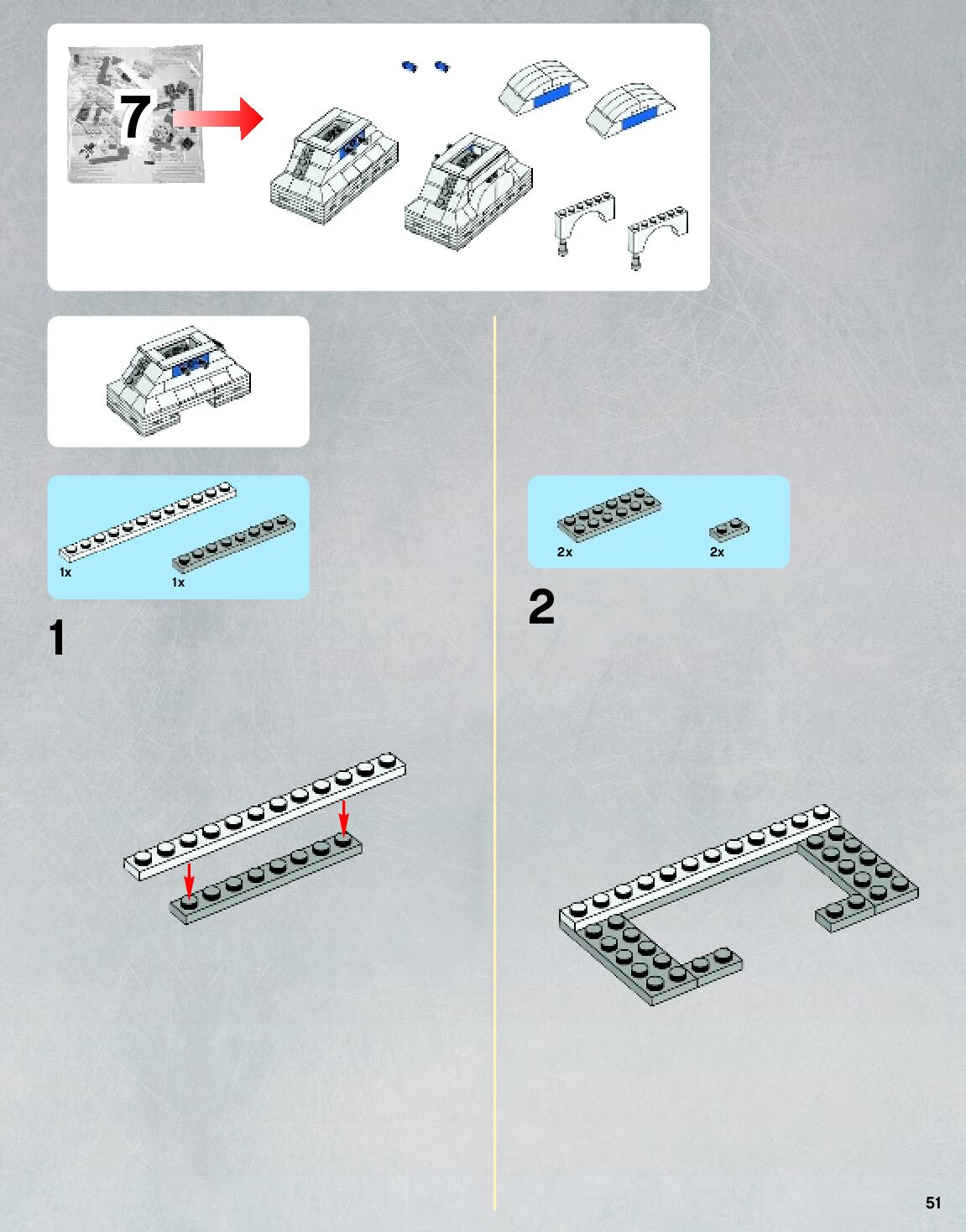 7

1x
1x

1

2x
2x

2

51