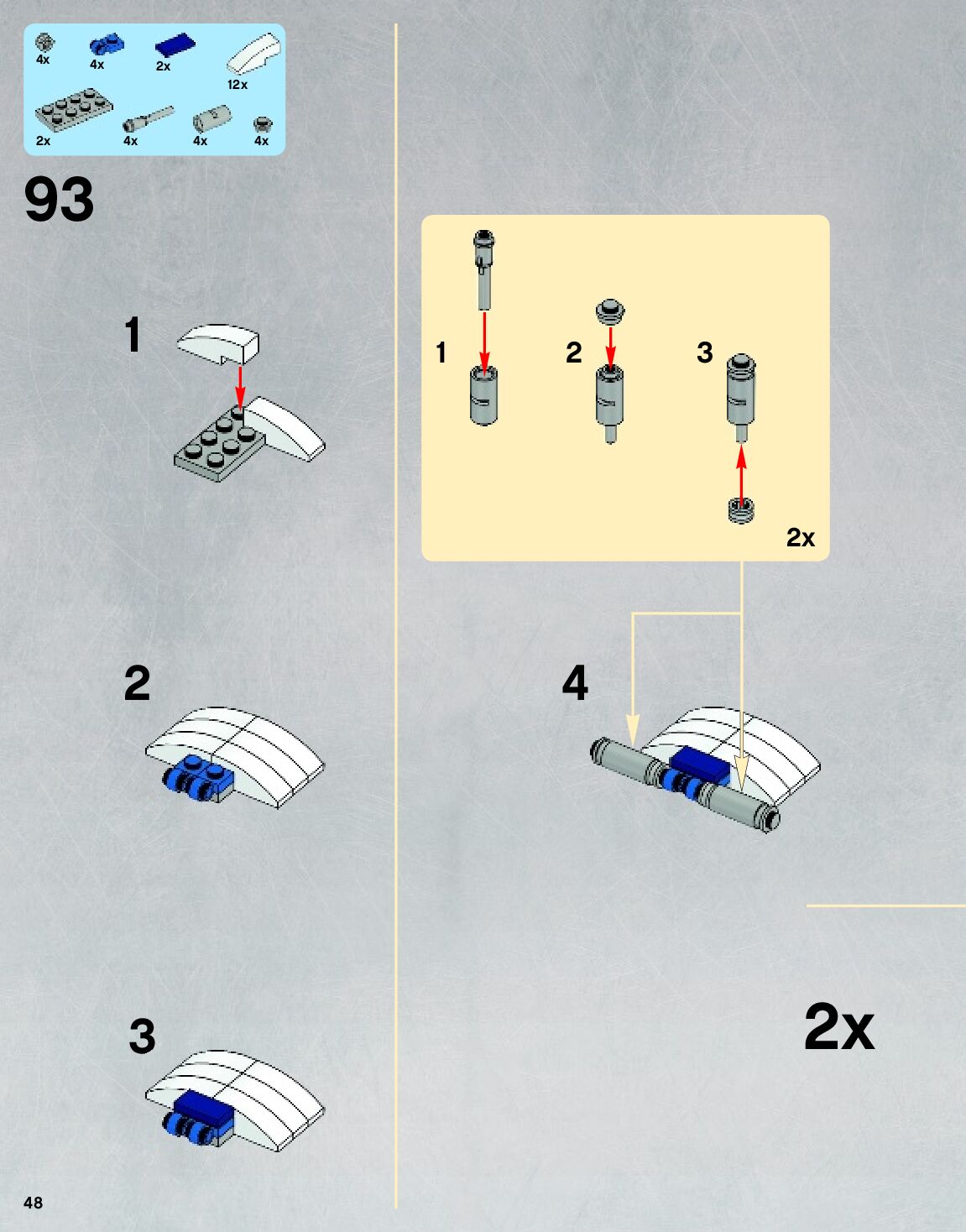 4x 4x 2x 12x
2x 4x 4x 4x

93

1

2

3

1 2 3

2x

4

2x

48