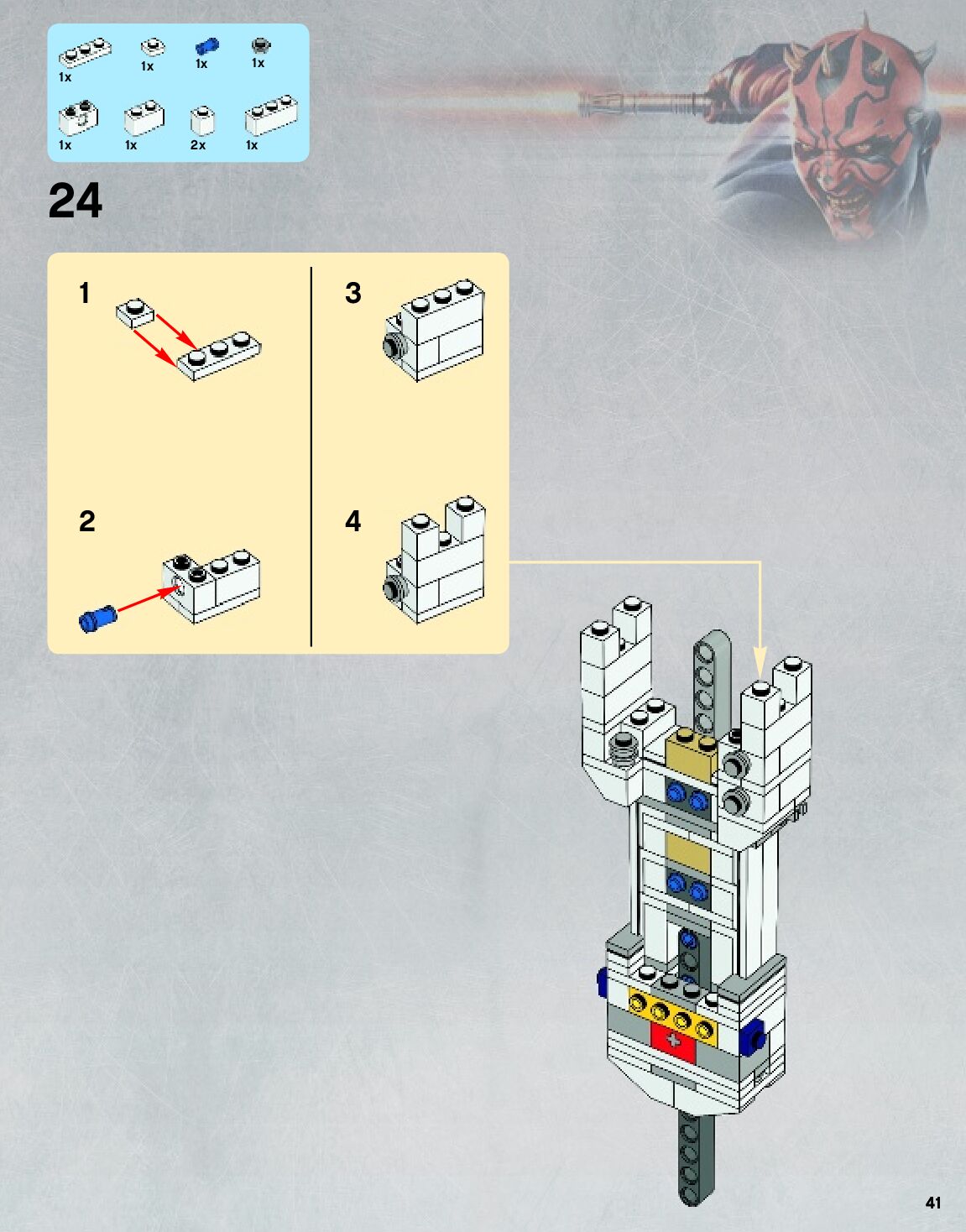 1x 1x 1x 1x
1x 1x 2x 1x

24

1

2

3

4

41