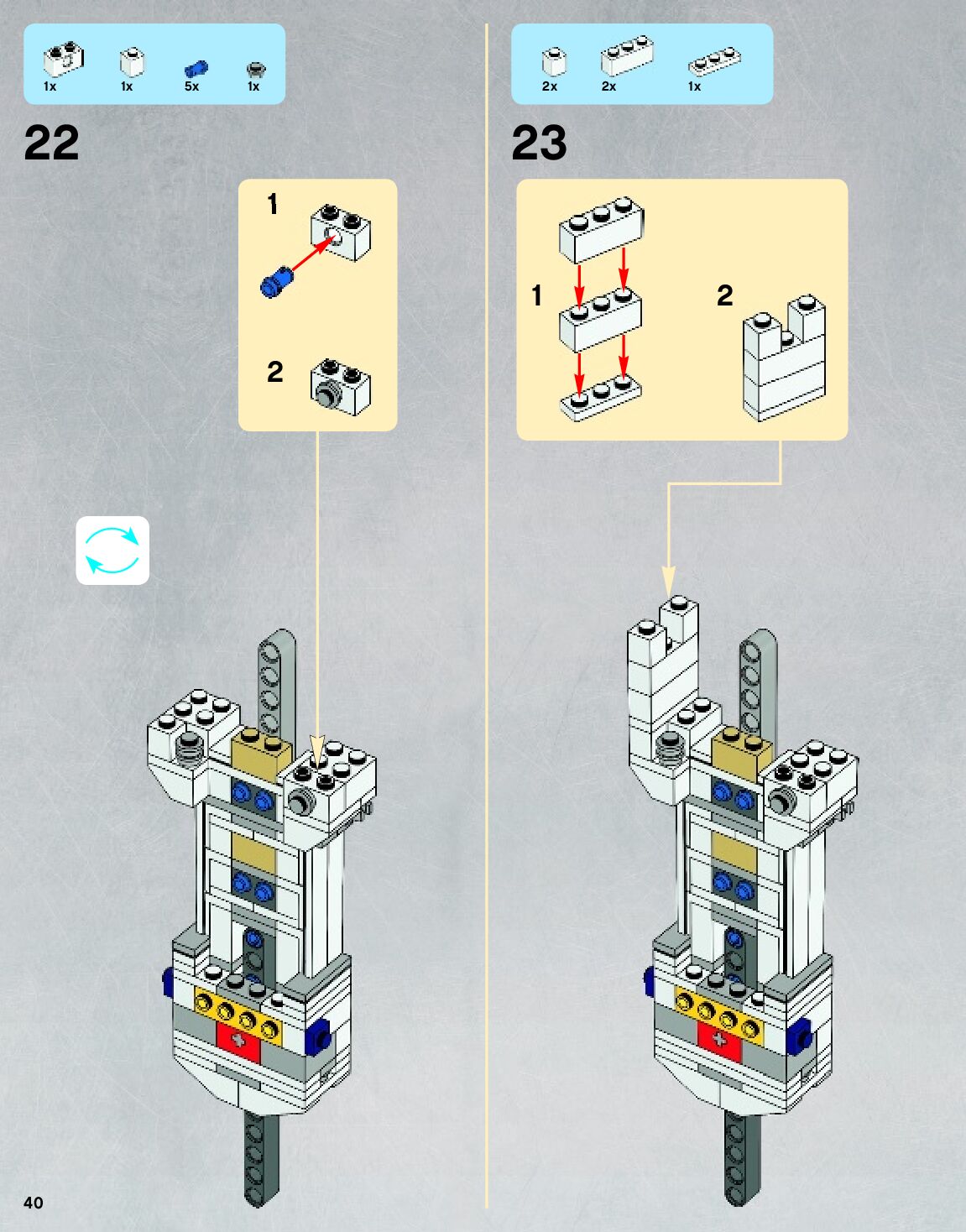 1x 1x 5x 1x

22

1

2

2x 2x 1x

23

1

2

40