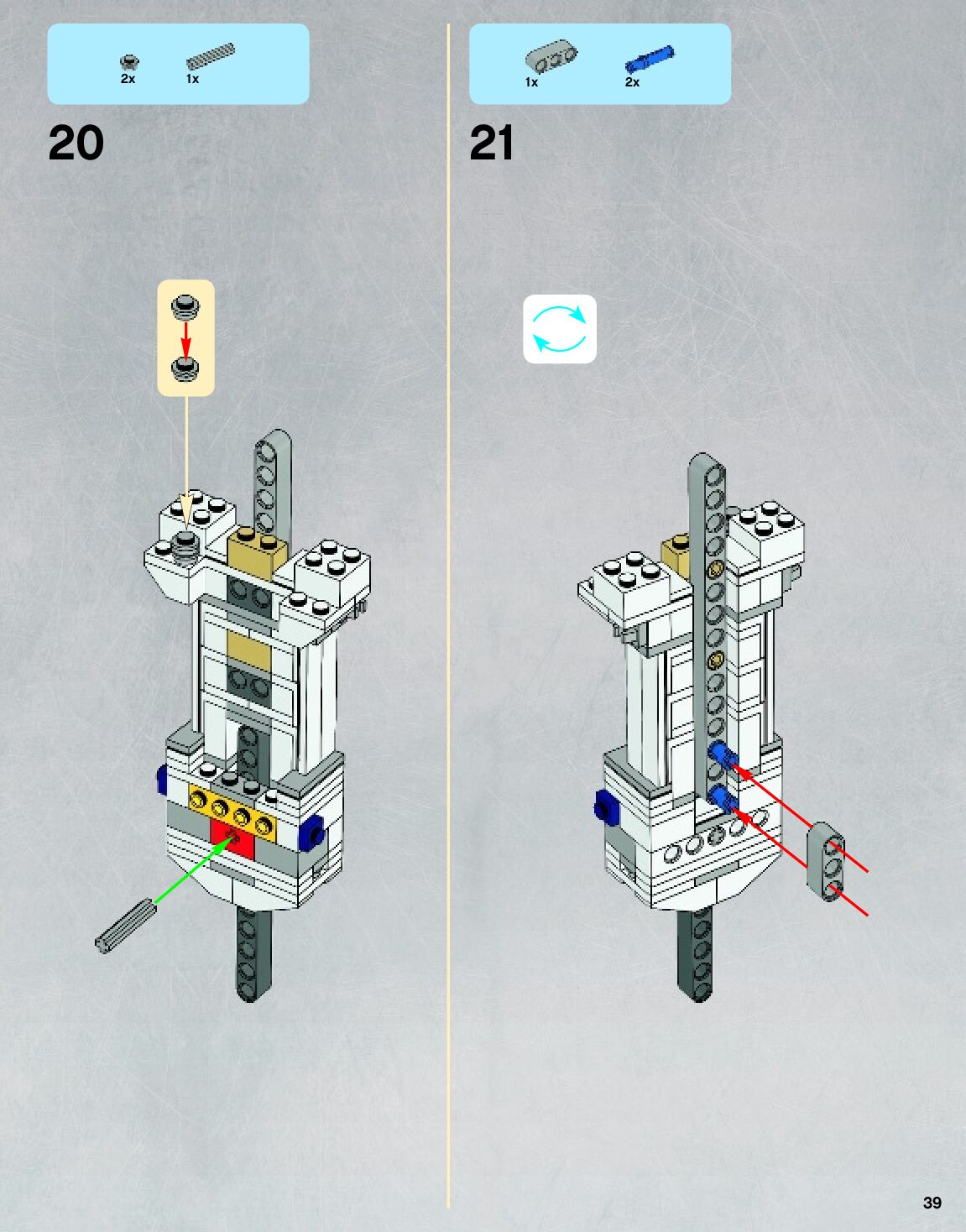 2x 1x

20

1x 2x

21

39