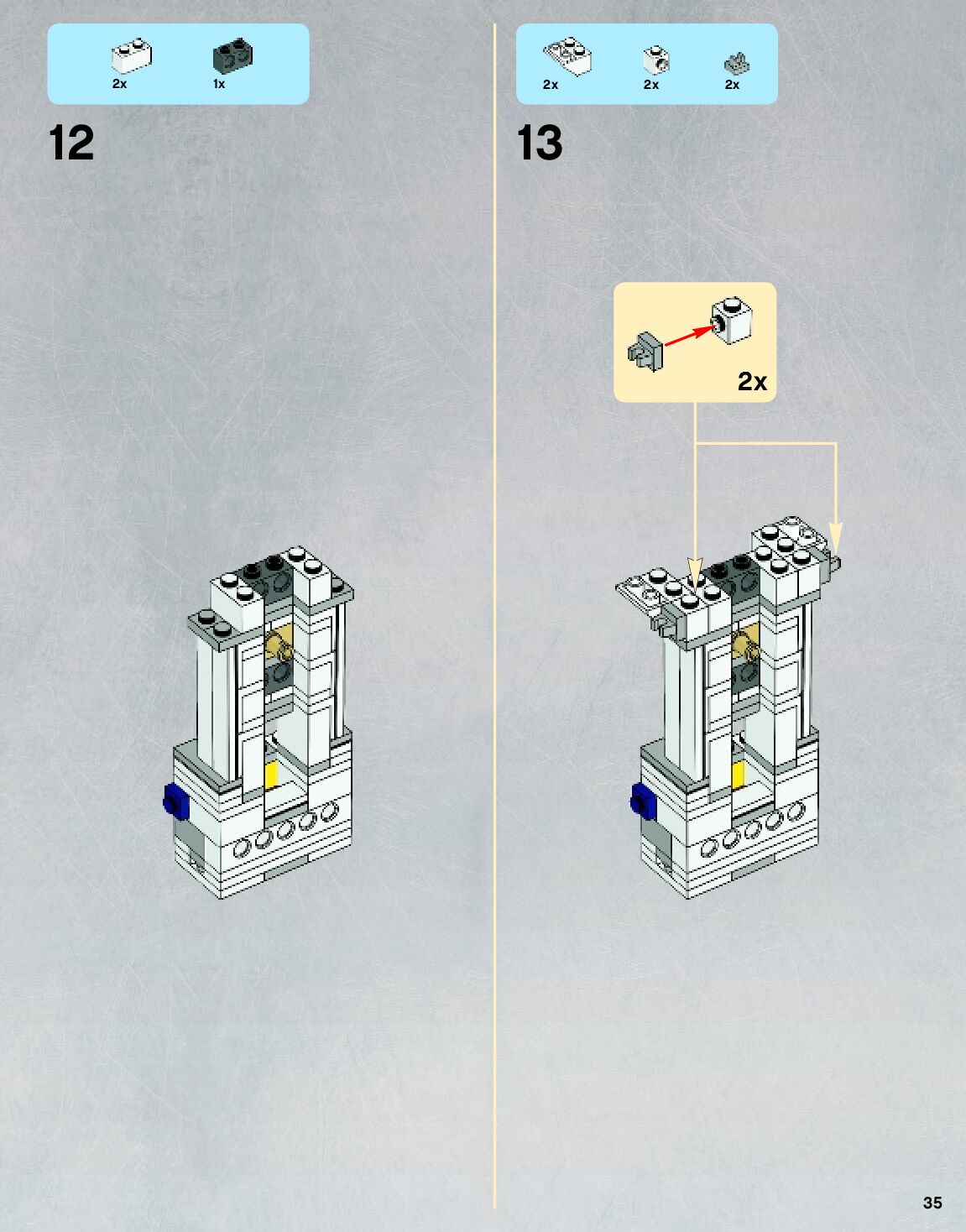 2x 1x

12

2x 2x 2x

13

2x

35