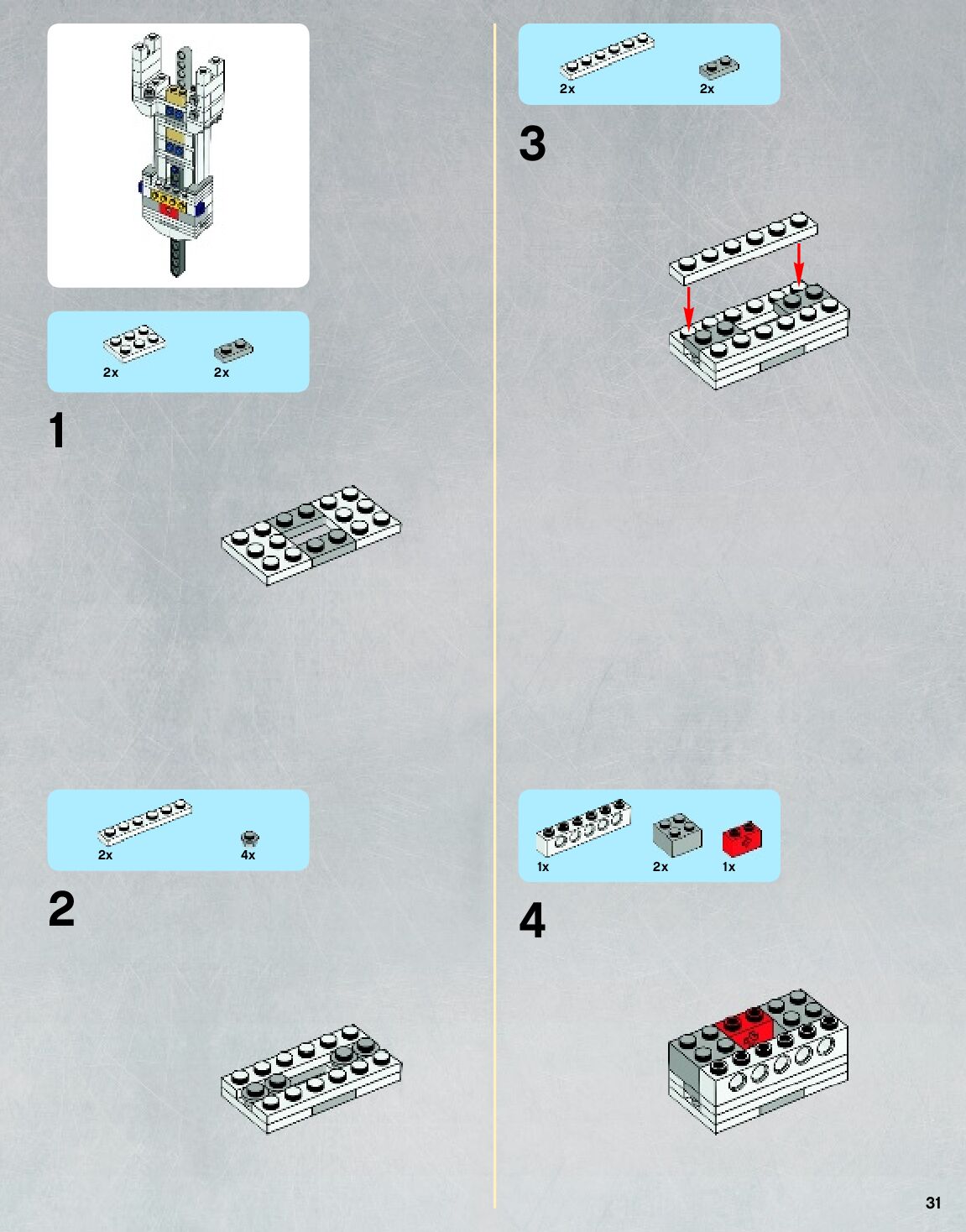 2x 2x

1

2x 4x

2

2x 2x

3

1x 2x 1x

4

31