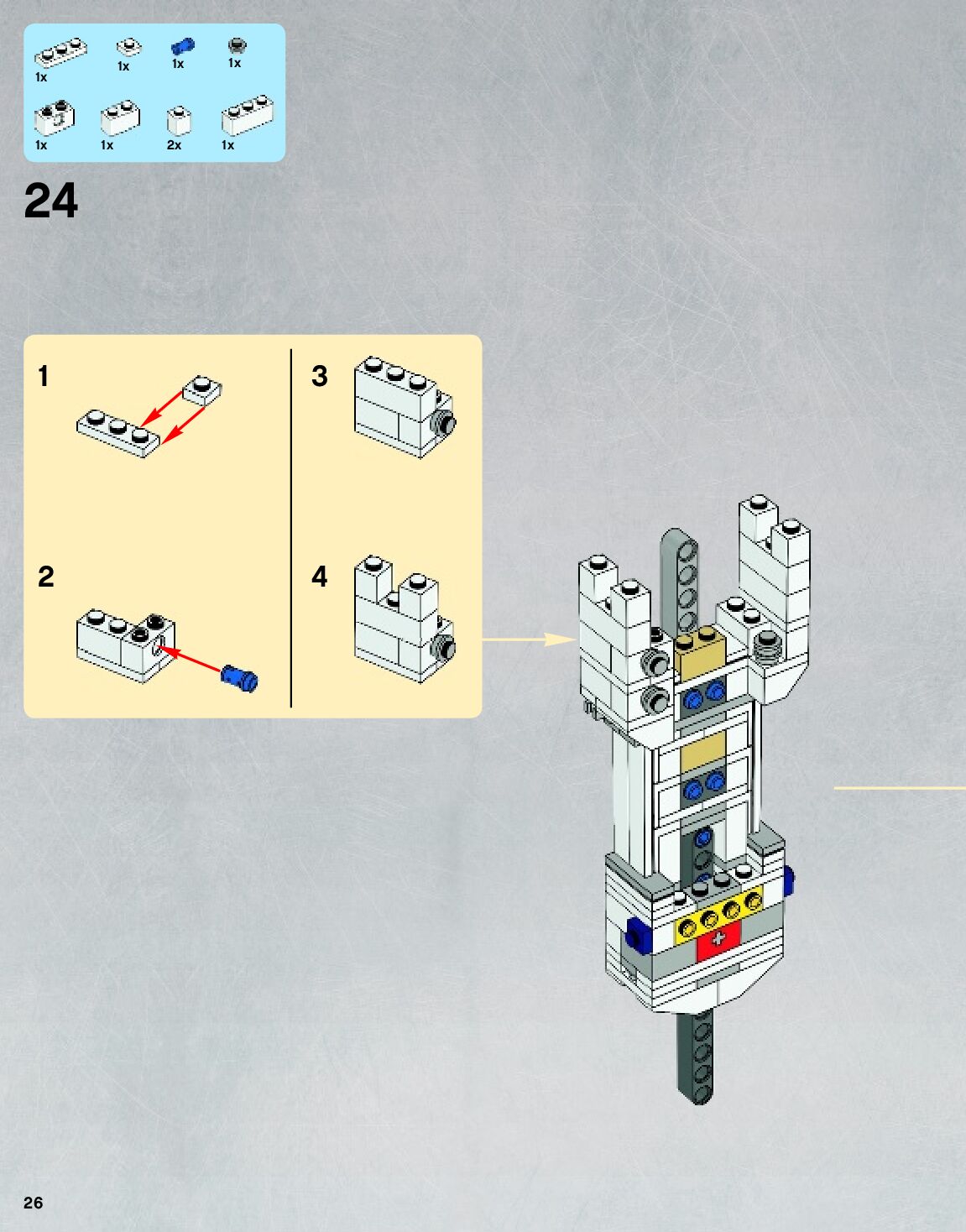 1x
1x
1x
1x
1x
1x
2x
1x

24

1

2

3

4

26