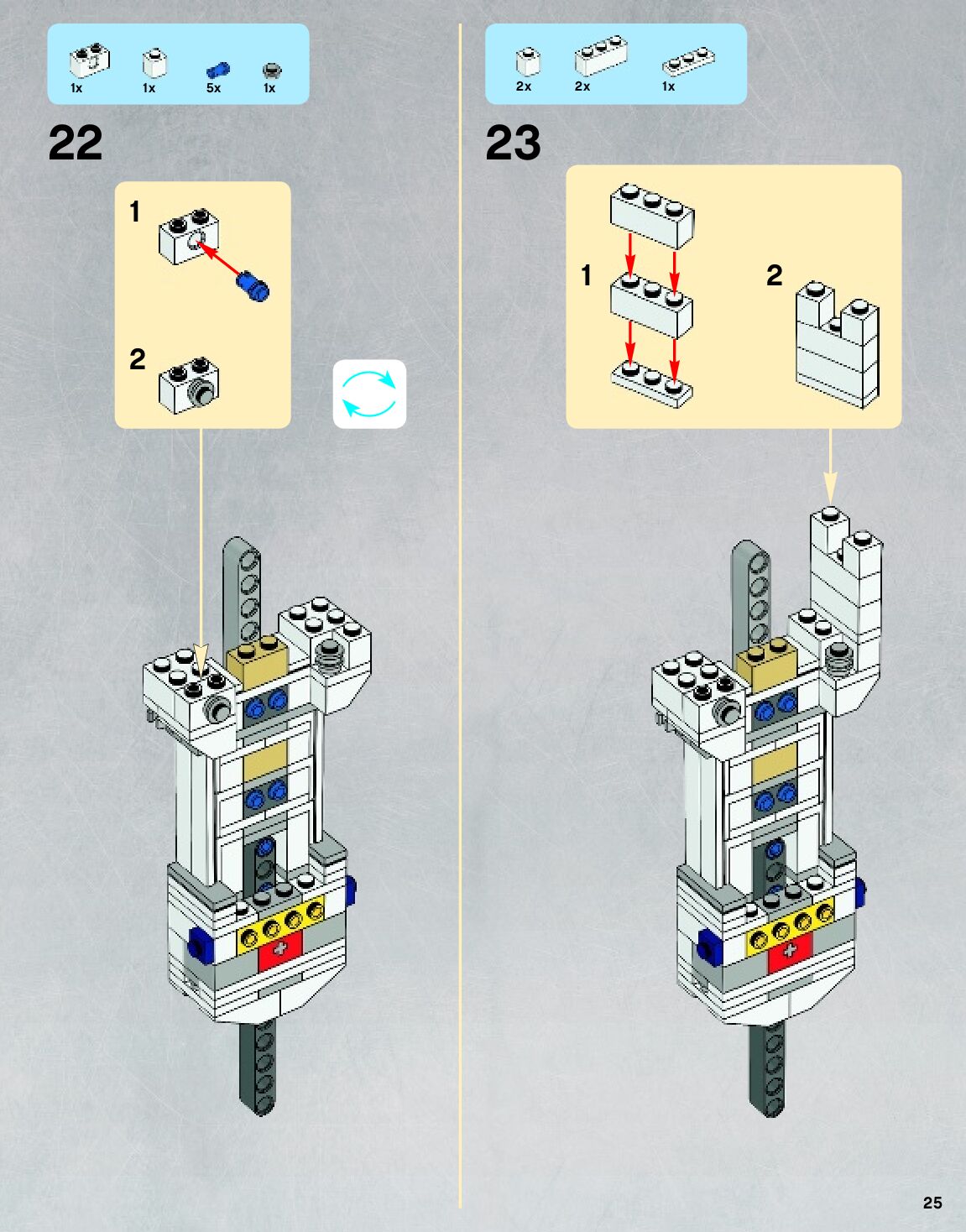 1x 1x 5x 1x

22

1

2

2x 2x 1x

23

1

2

25