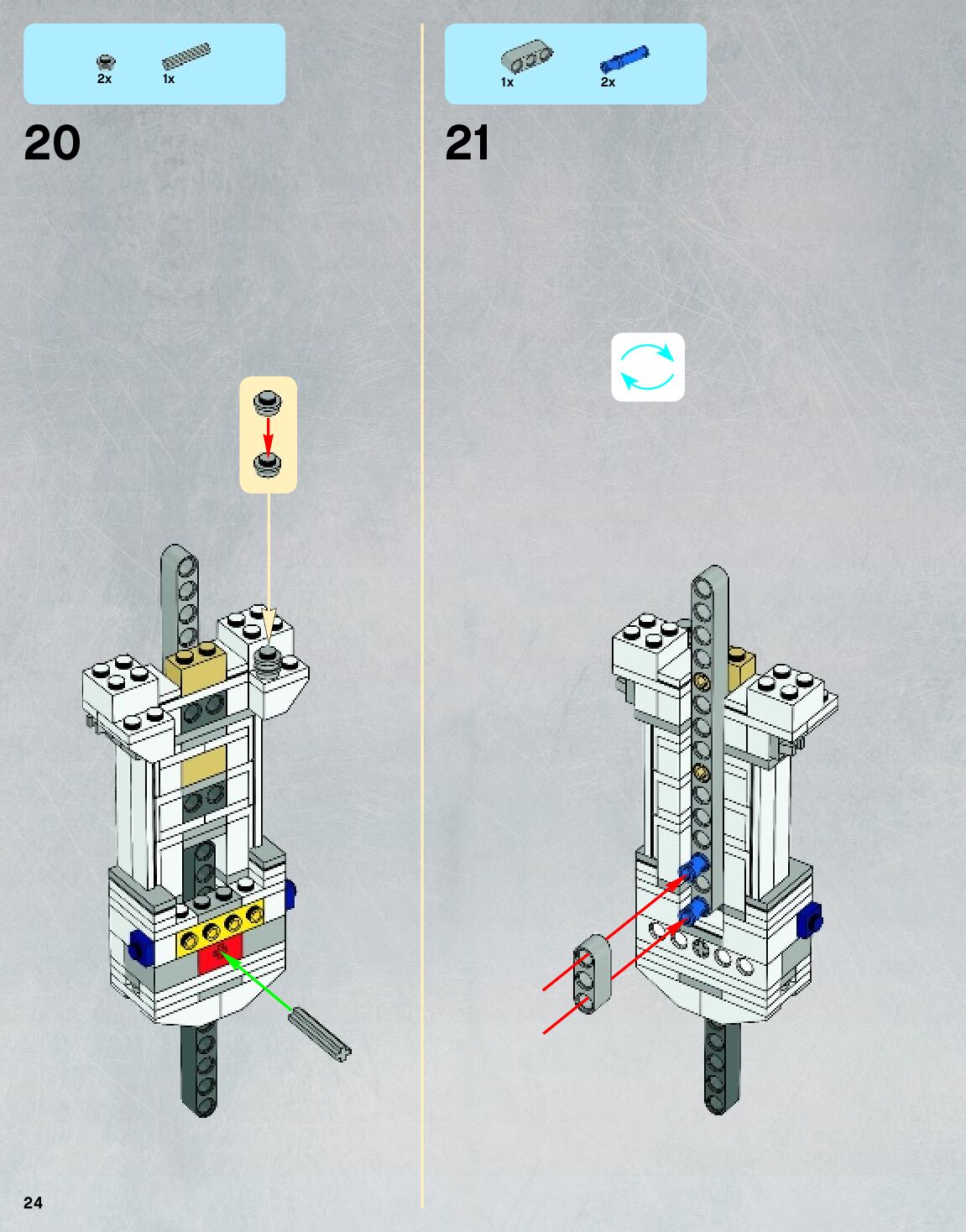 2x 1x

20

1x 2x

21

24