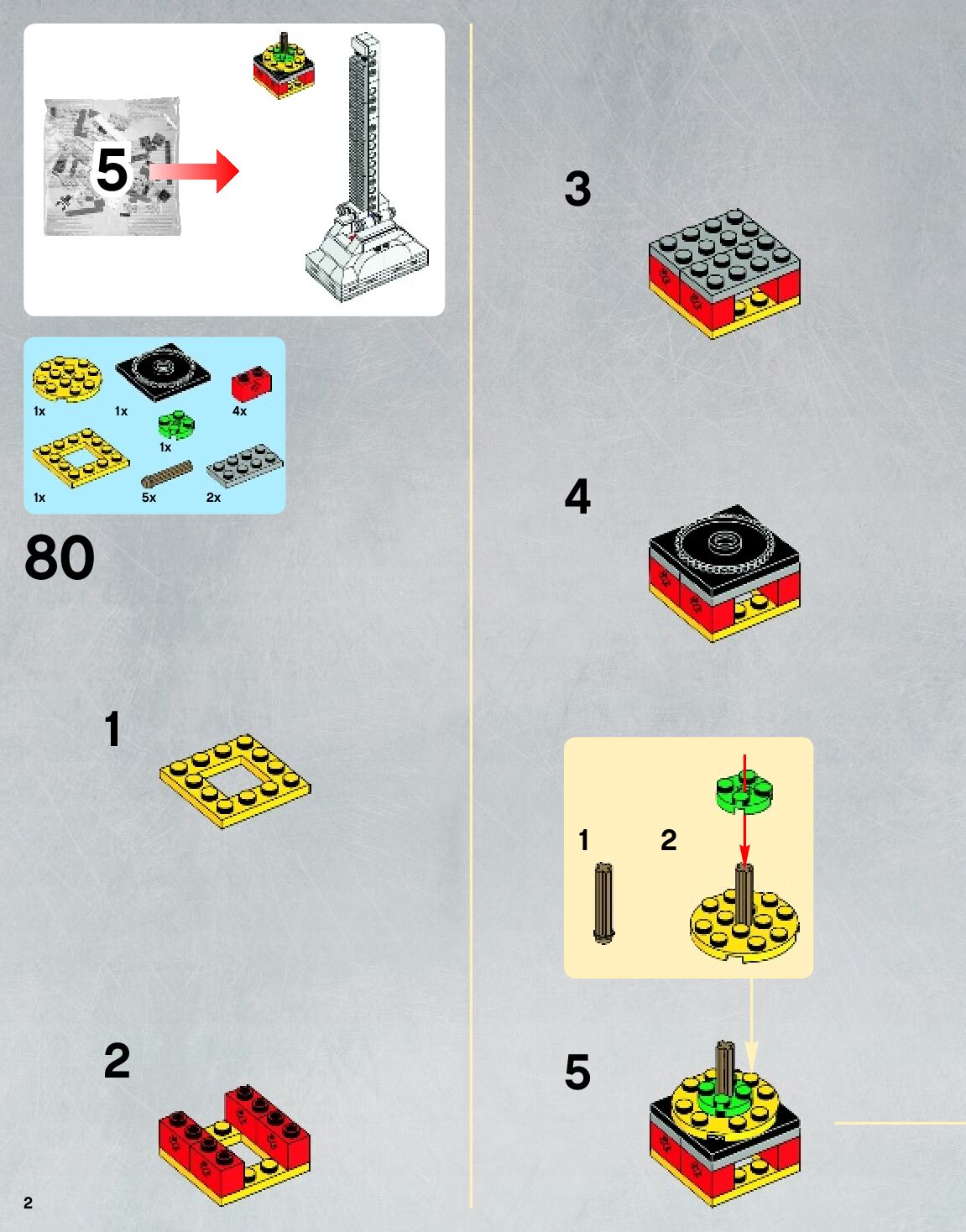 5

1x
1x
4x
1x
1x
5x
2x

80

1

2

3

4

1
2

5

2