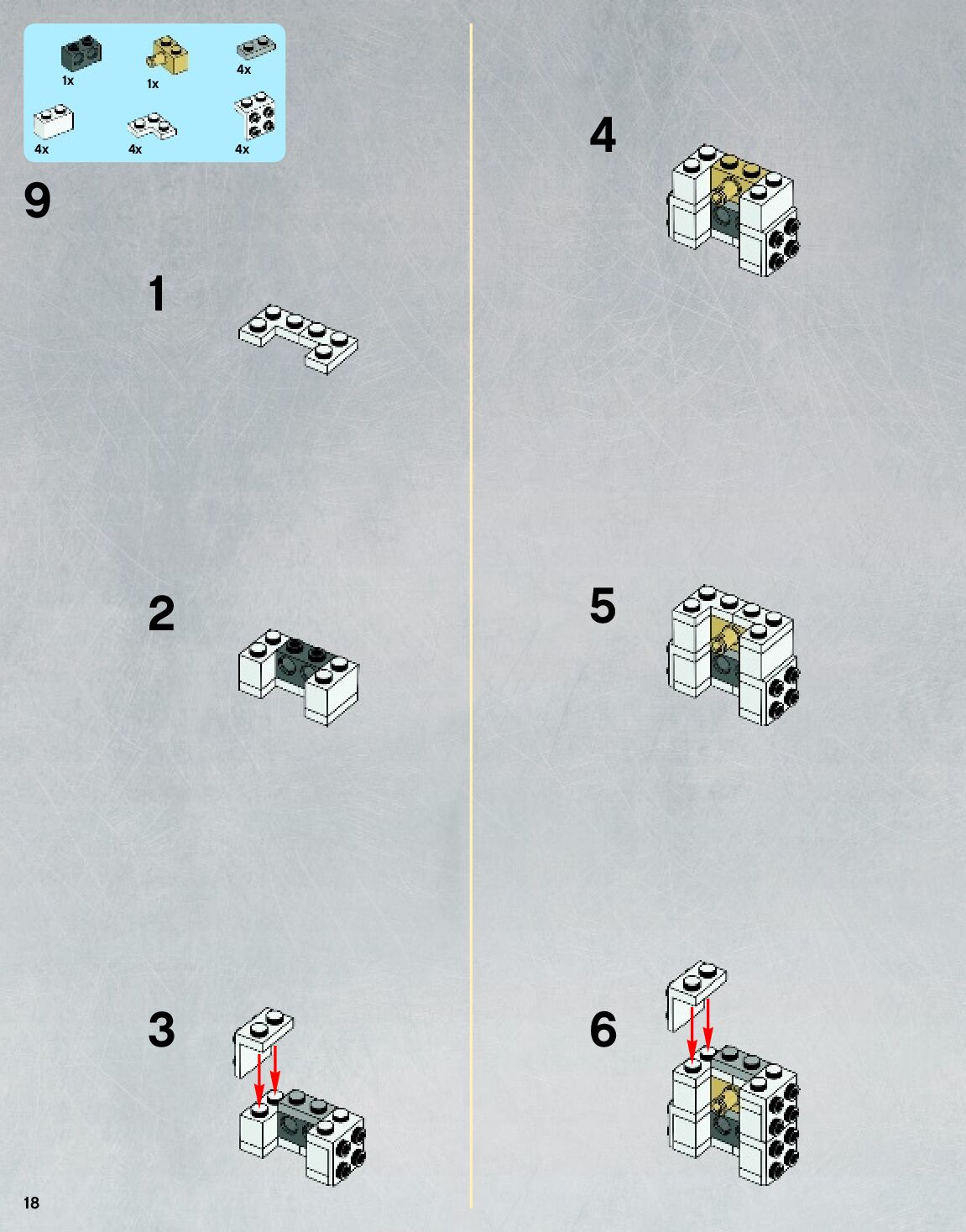 1x 1x 4x

4x 4x 4x

9

1

2

3

4

5

6

18