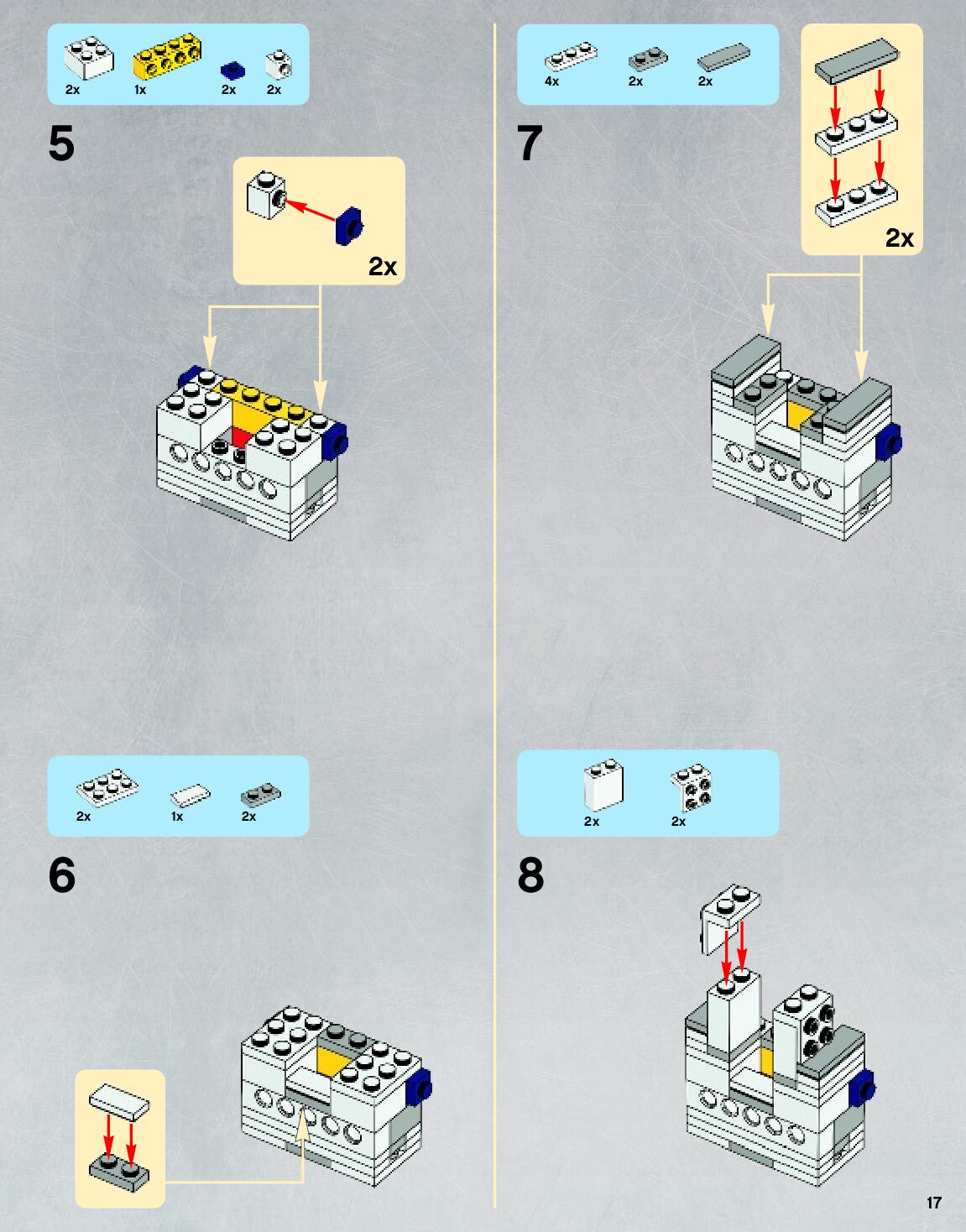 2x 1x 2x 2x

5

2x

2x 1x 2x

6

4x 2x 2x

7

2x

2x 2x

8

17