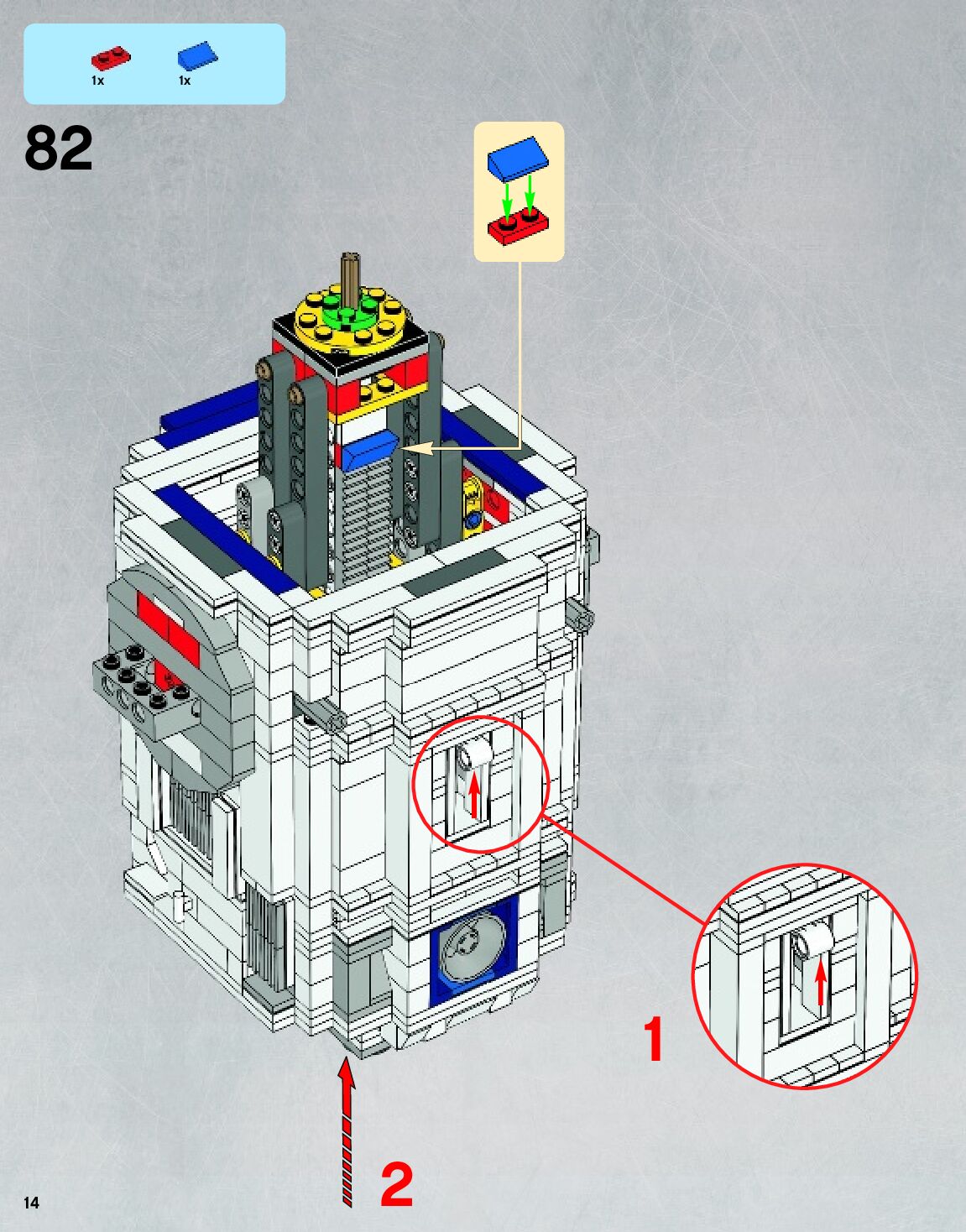 1x
1x

82

1

2

14