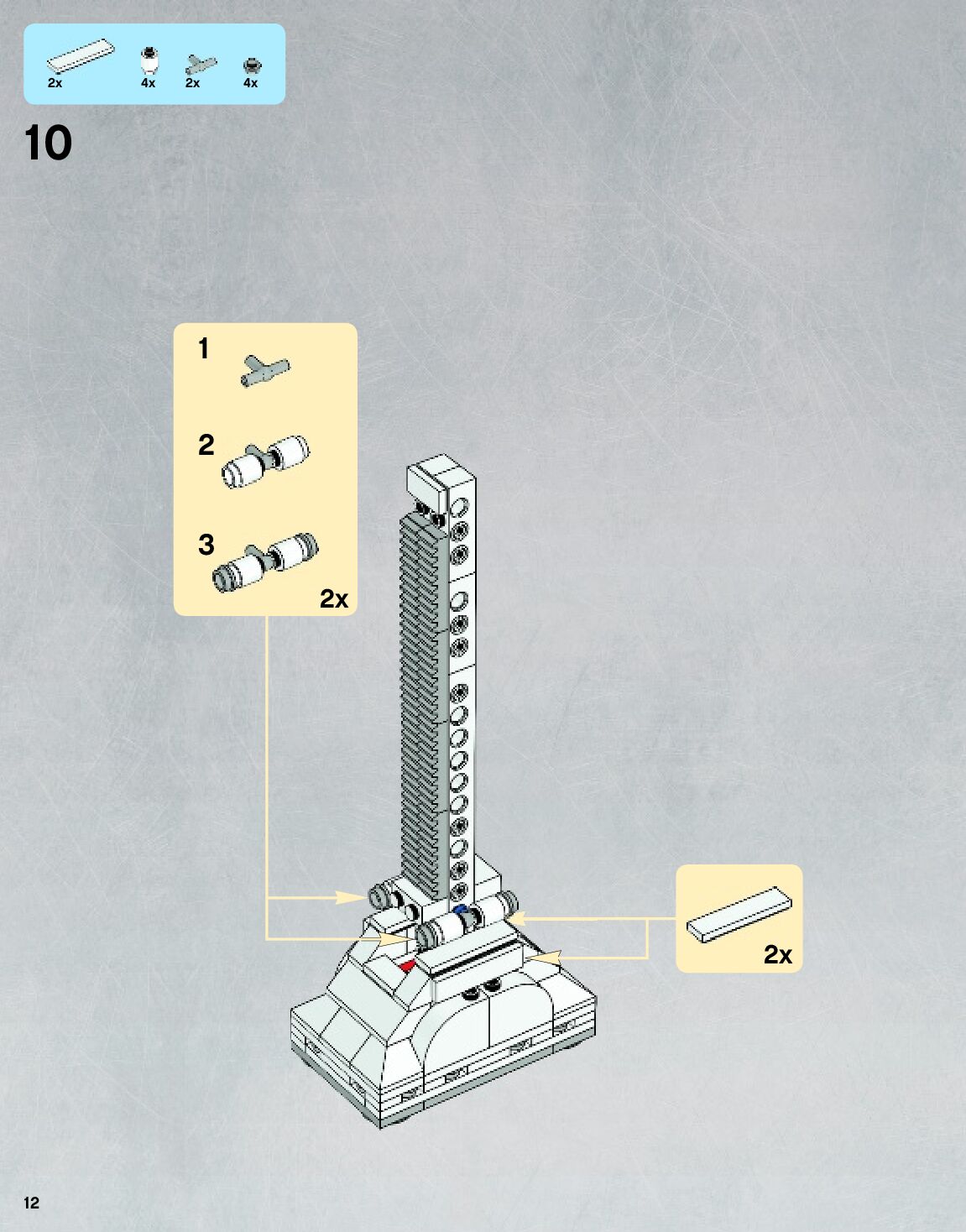 2x 4x 2x 4x

10

1

2

3

2x

2x

12