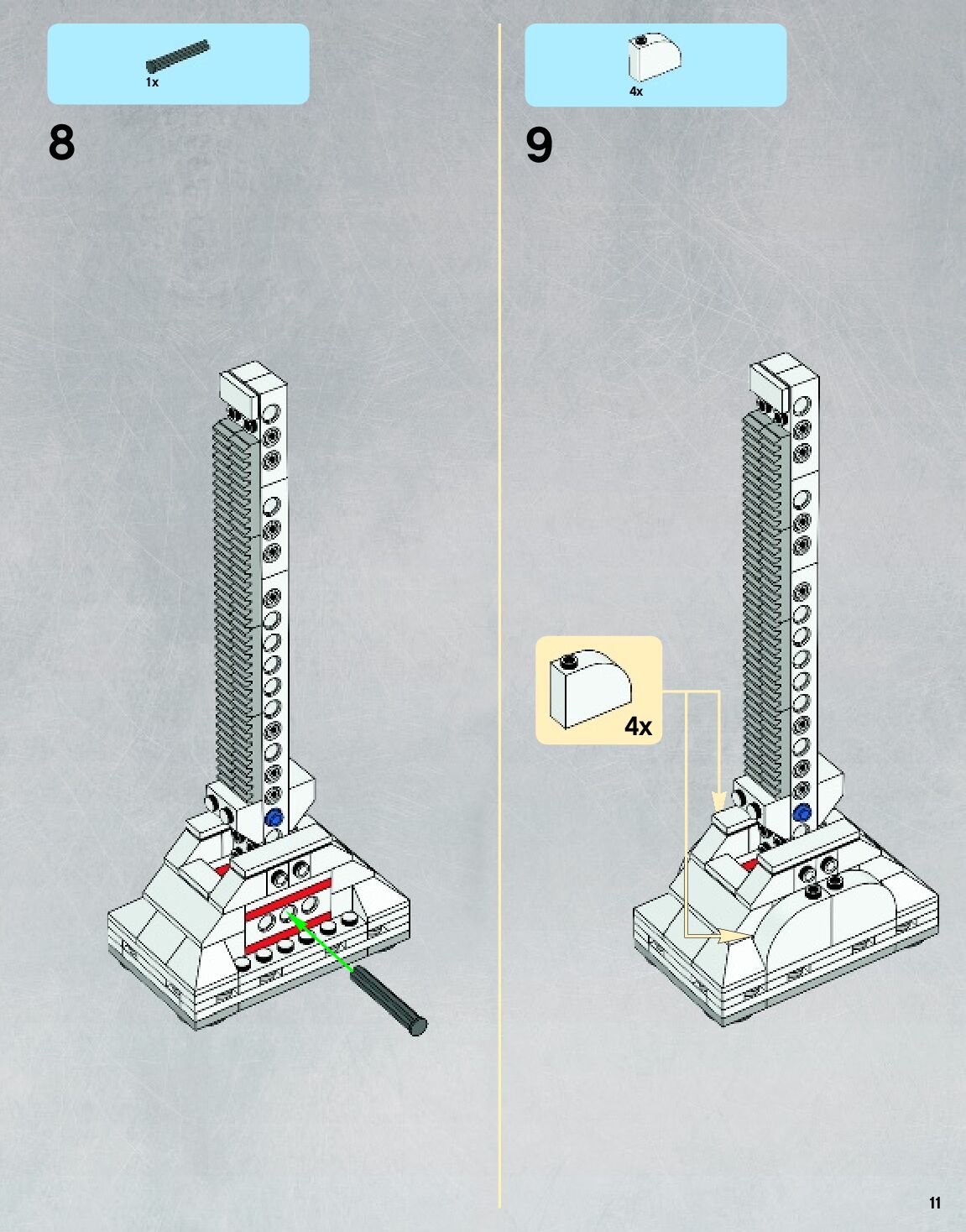 1x

8

4x

9

4x

11