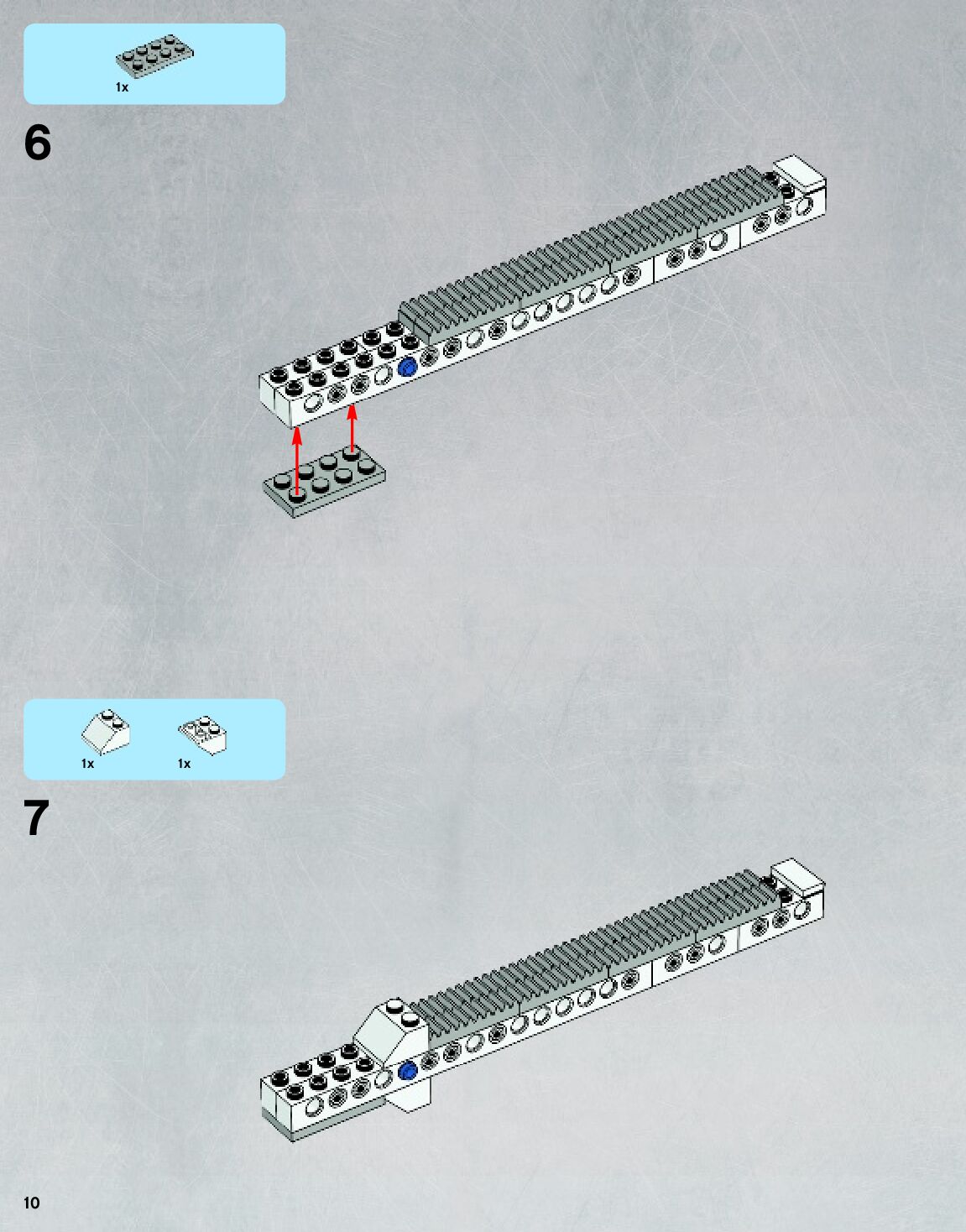 1x

6

1x 1x

7

10