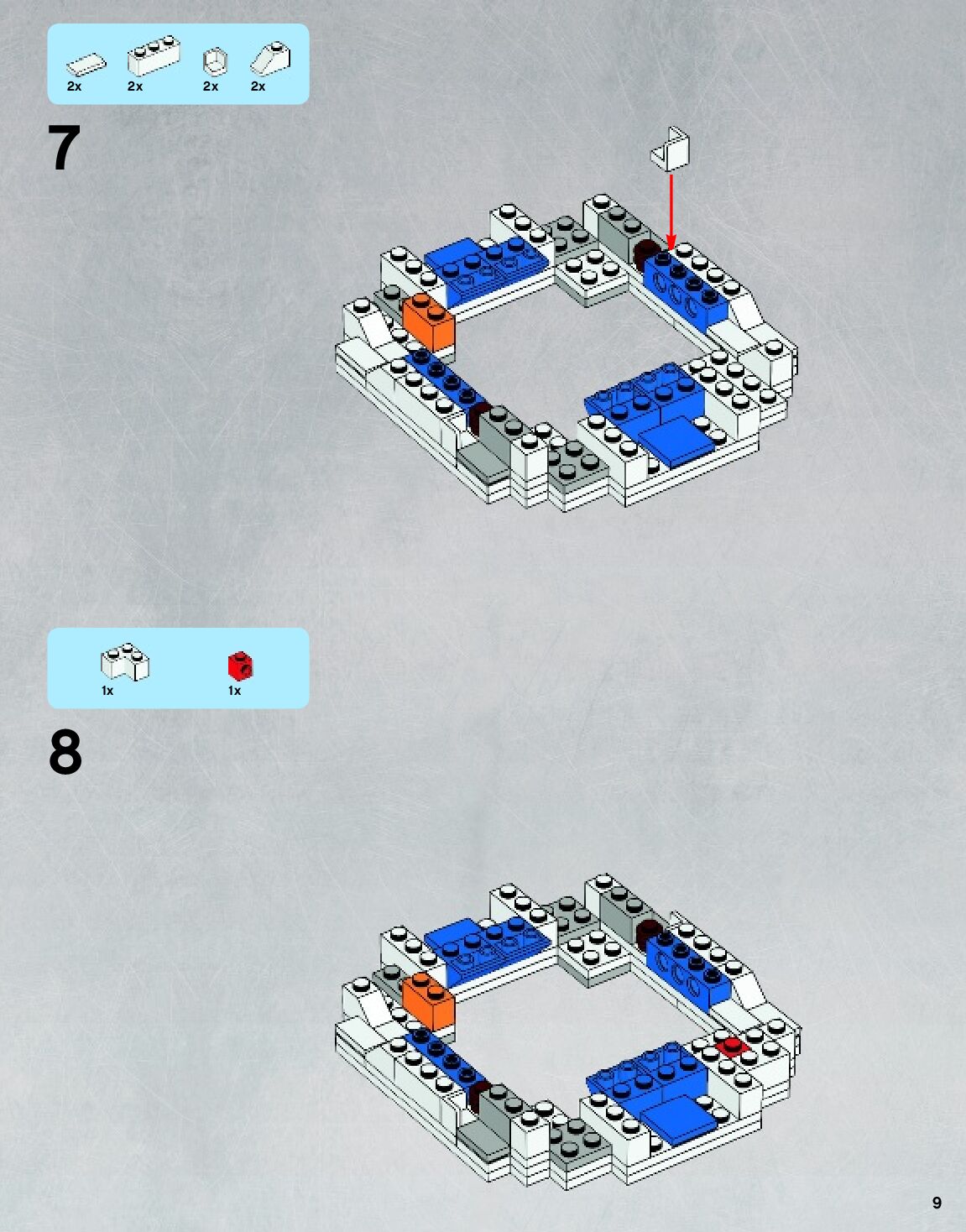 2x 2x 2x 2x

7

1x 1x

8

9