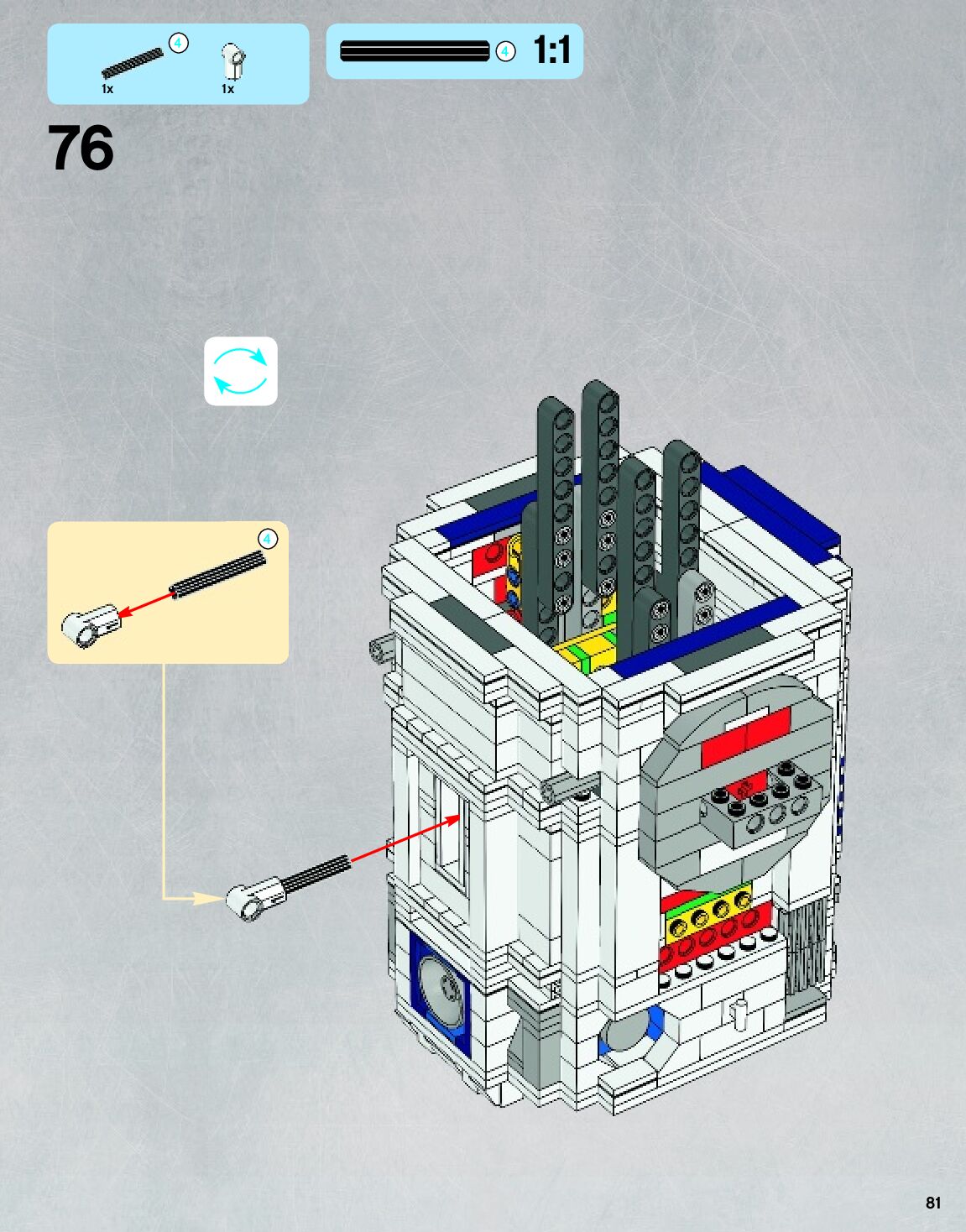 4
1x 1x

4 1:1

76

4

81