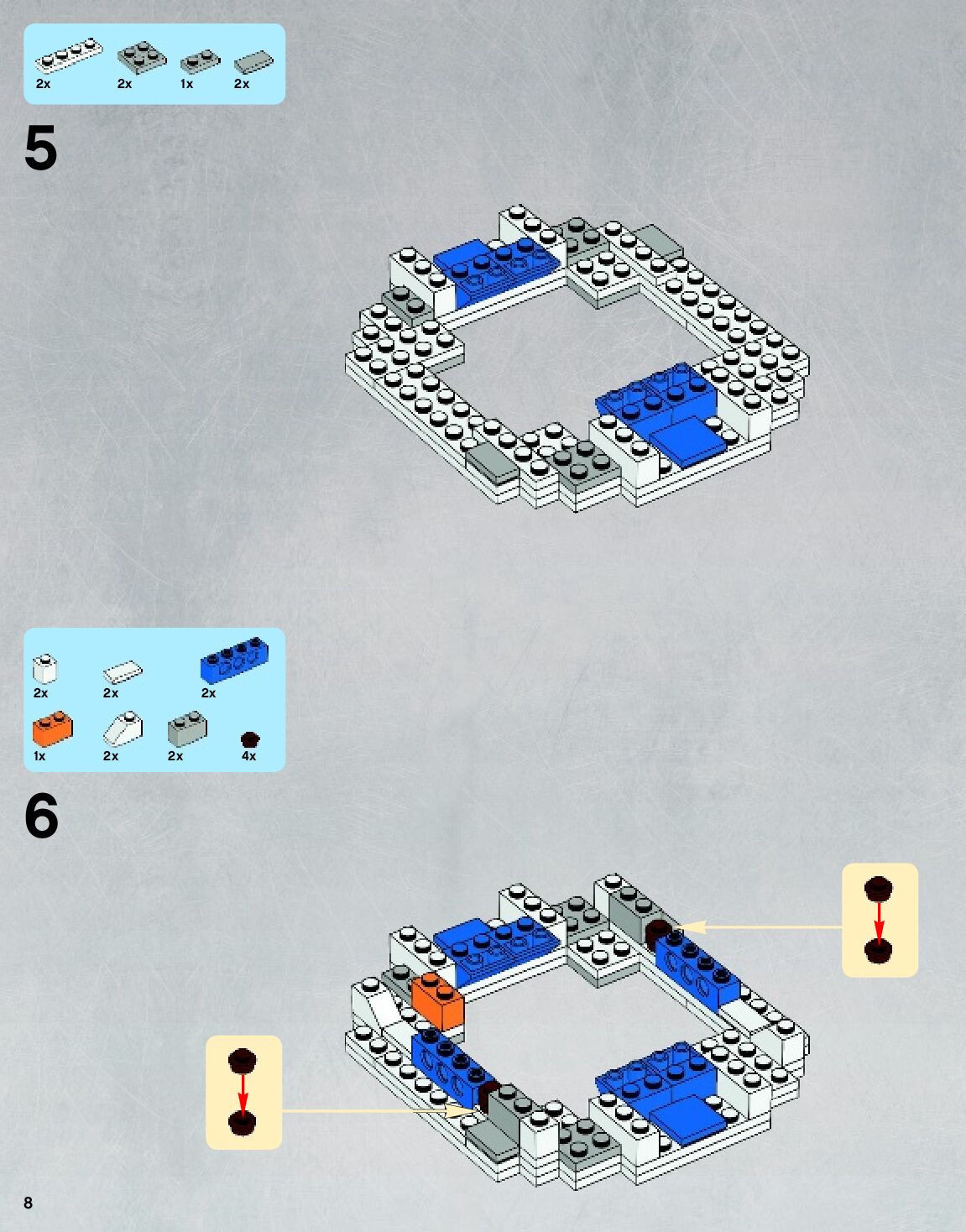 2x 2x 1x 2x

5

2x 2x 2x
1x 2x 2x 4x

6

8