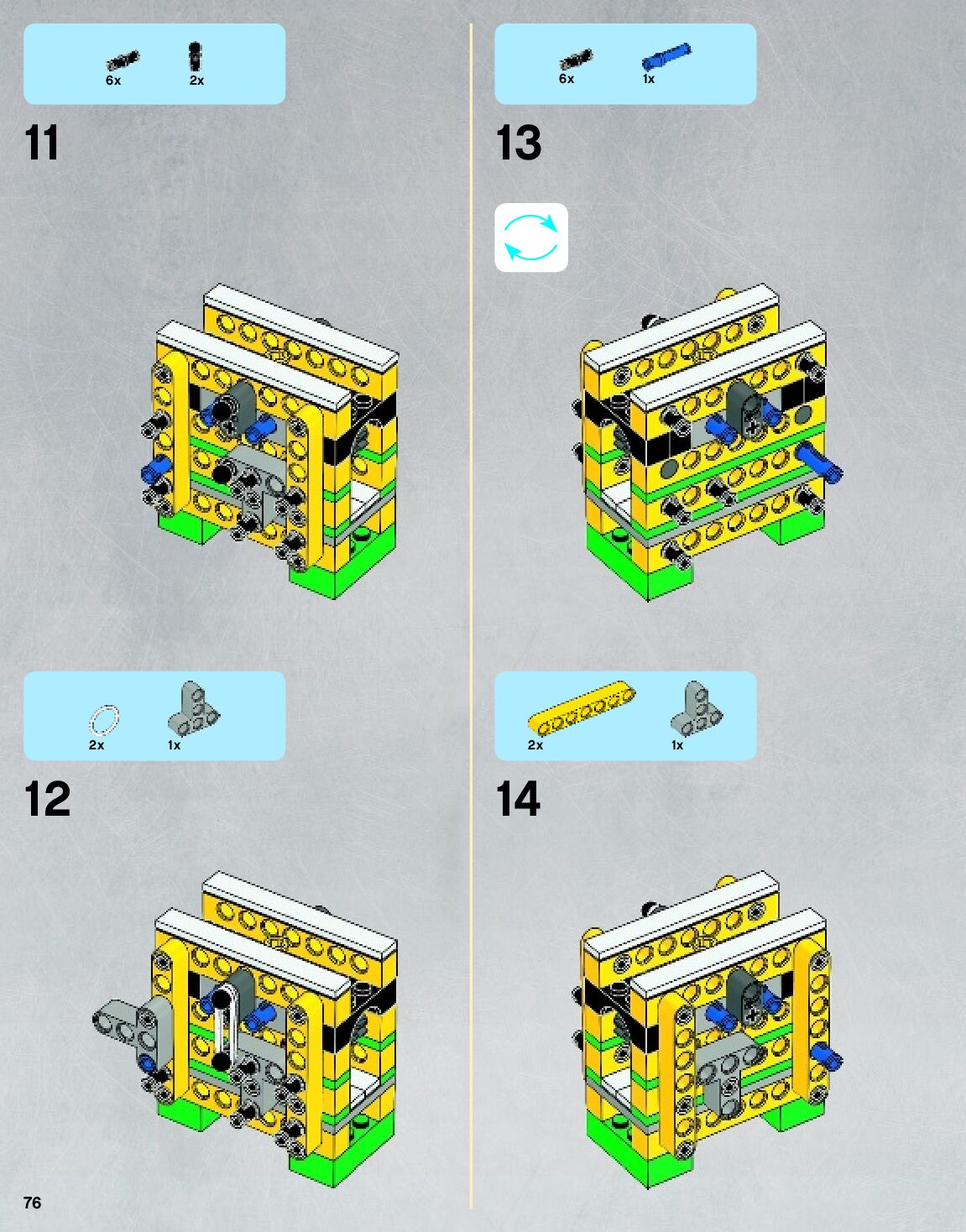 6x 2x

11

2x 1x

12

6x 1x

13

2x 1x

14

76