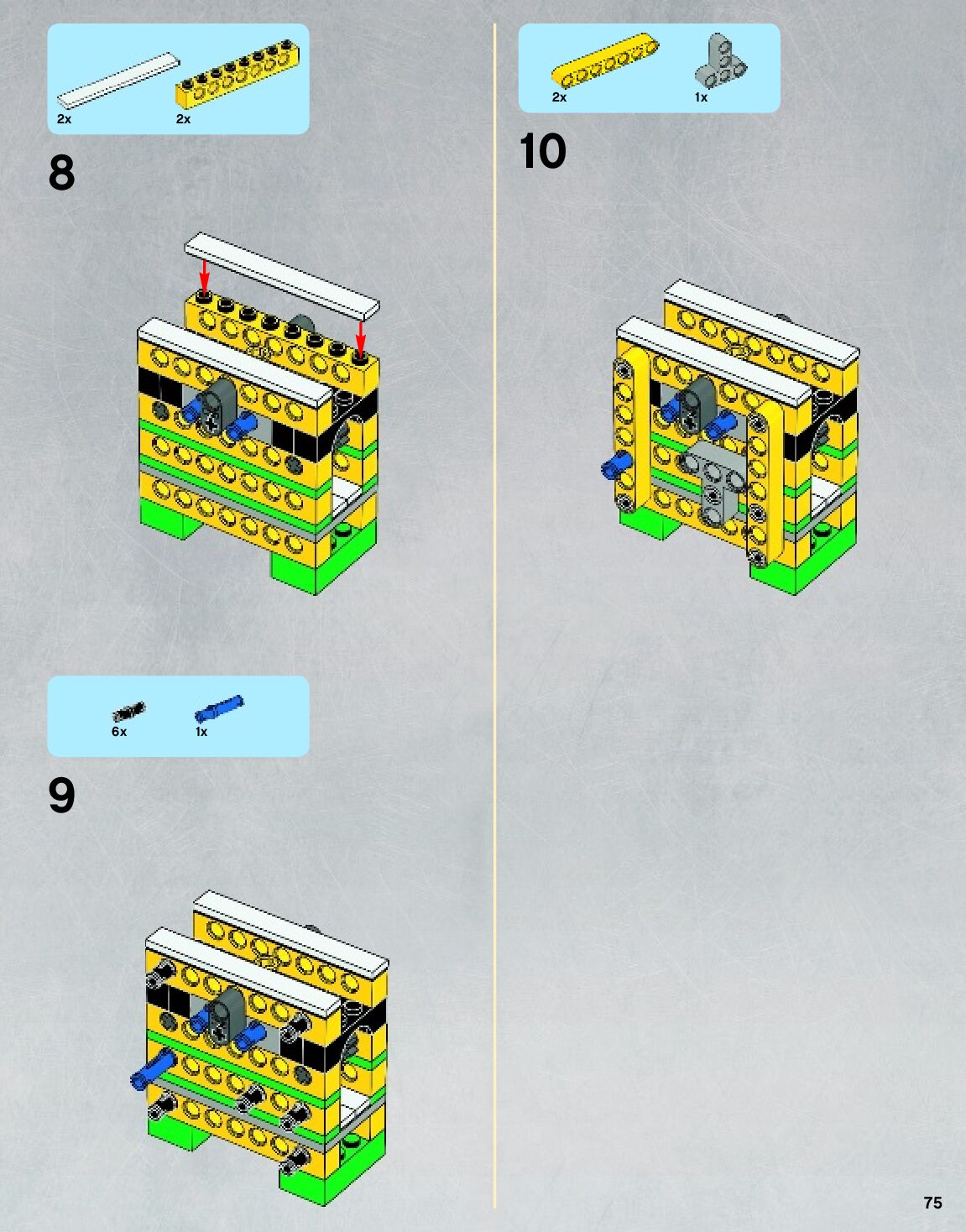 2x
2x

8

6x
1x

9

2x
1x

10

75